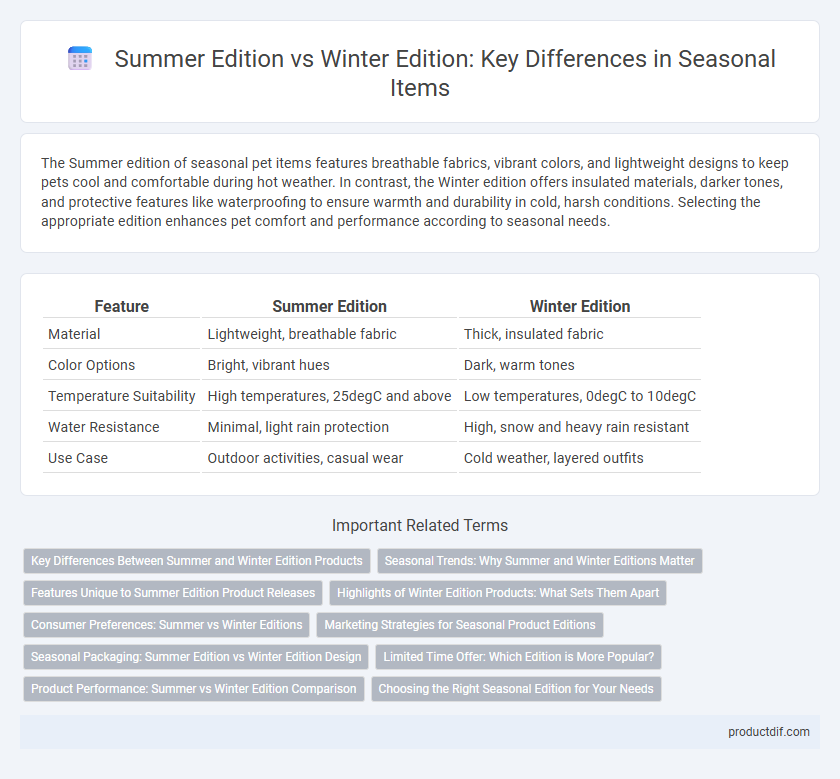 Summer Edition vs Winter Edition: Key Differences in Seasonal Items

The Summer edition of seasonal pet items features breathable fabrics, vibrant colors, and lightweight designs to keep pets cool and comfortable during hot weather. In contrast, the Winter edition offers insulated materials, darker tones, and protective features like waterproofing to ensure warmth and durability in cold, harsh conditions. Selecting the appropriate edition enhances pet comfort and performance according to seasonal needs.

| Feature | Summer Edition | Winter Edition |
|---|---|---|
| Material | Lightweight, breathable fabric | Thick, insulated fabric |
| Color Options | Bright, vibrant hues | Dark, warm tones |
| Temperature Suitability | High temperatures, 25degC and above | Low temperatures, 0degC to 10degC |
| Water Resistance | Minimal, light rain protection | High, snow and heavy rain resistant |
| Use Case | Outdoor activities, casual wear | Cold weather, layered outfits |

Important Related Terms

Key Differences Between Summer and Winter Edition Products
Seasonal Trends: Why Summer and Winter Editions Matter
Features Unique to Summer Edition Product Releases
Highlights of Winter Edition Products: What Sets Them Apart
Consumer Preferences: Summer vs Winter Editions
Marketing Strategies for Seasonal Product Editions
Seasonal Packaging: Summer Edition vs Winter Edition Design
Limited Time Offer: Which Edition is More Popular?
Product Performance: Summer vs Winter Edition Comparison
Choosing the Right Seasonal Edition for Your Needs

productdif.com