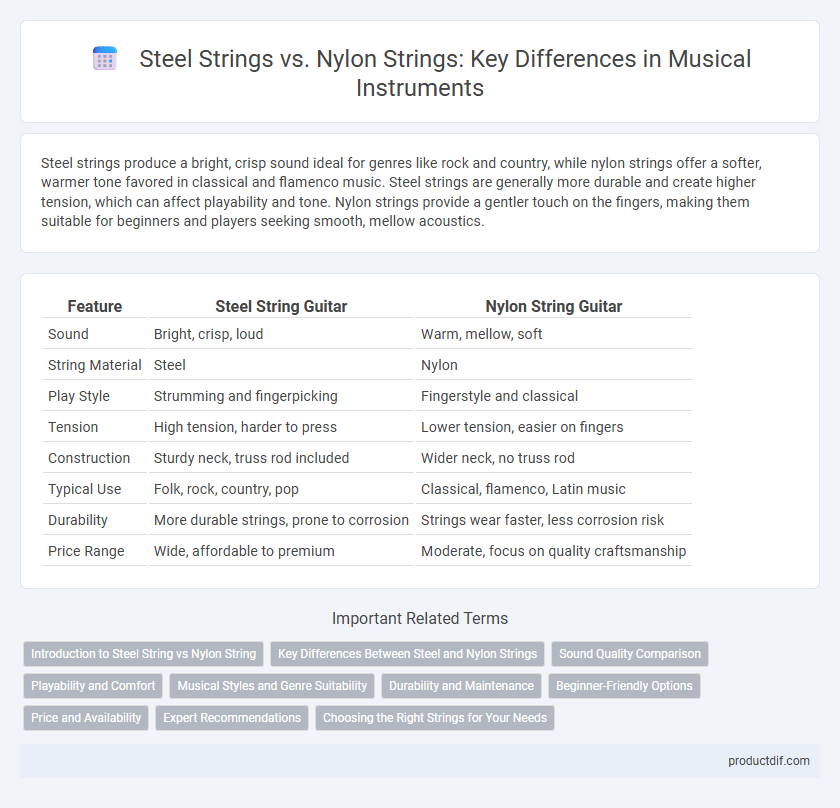 Steel Strings vs. Nylon Strings: Key Differences in Musical Instruments

Steel strings produce a bright, crisp sound ideal for genres like rock and country, while nylon strings offer a softer, warmer tone favored in classical and flamenco music. Steel strings are generally more durable and create higher tension, which can affect playability and tone. Nylon strings provide a gentler touch on the fingers, making them suitable for beginners and players seeking smooth, mellow acoustics.

| Feature | Steel String Guitar | Nylon String Guitar |
|---|---|---|
| Sound | Bright, crisp, loud | Warm, mellow, soft |
| String Material | Steel | Nylon |
| Play Style | Strumming and fingerpicking | Fingerstyle and classical |
| Tension | High tension, harder to press | Lower tension, easier on fingers |
| Construction | Sturdy neck, truss rod included | Wider neck, no truss rod |
| Typical Use | Folk, rock, country, pop | Classical, flamenco, Latin music |
| Durability | More durable strings, prone to corrosion | Strings wear faster, less corrosion risk |
| Price Range | Wide, affordable to premium | Moderate, focus on quality craftsmanship |

Important Related Terms

Introduction to Steel String vs Nylon String
Key Differences Between Steel and Nylon Strings
Sound Quality Comparison
Playability and Comfort
Musical Styles and Genre Suitability
Durability and Maintenance
Beginner-Friendly Options
Price and Availability
Expert Recommendations
Choosing the Right Strings for Your Needs

productdif.com