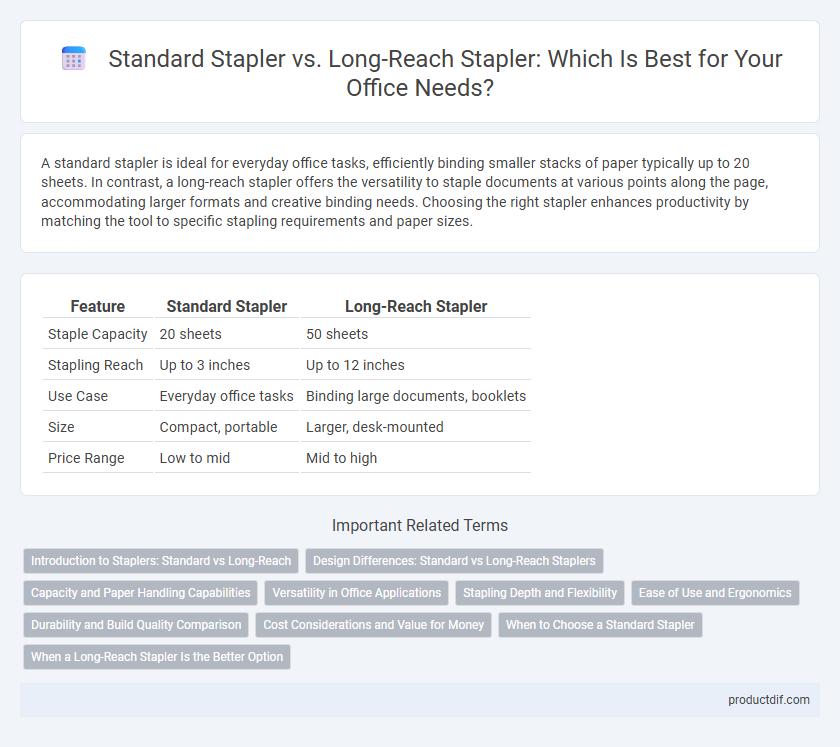 Standard Stapler vs. Long-Reach Stapler: Which Is Best for Your Office Needs?

A standard stapler is ideal for everyday office tasks, efficiently binding smaller stacks of paper typically up to 20 sheets. In contrast, a long-reach stapler offers the versatility to staple documents at various points along the page, accommodating larger formats and creative binding needs. Choosing the right stapler enhances productivity by matching the tool to specific stapling requirements and paper sizes.

| Feature | Standard Stapler | Long-Reach Stapler |
|---|---|---|
| Staple Capacity | 20 sheets | 50 sheets |
| Stapling Reach | Up to 3 inches | Up to 12 inches |
| Use Case | Everyday office tasks | Binding large documents, booklets |
| Size | Compact, portable | Larger, desk-mounted |
| Price Range | Low to mid | Mid to high |

Important Related Terms

Introduction to Staplers: Standard vs Long-Reach
Design Differences: Standard vs Long-Reach Staplers
Capacity and Paper Handling Capabilities
Versatility in Office Applications
Stapling Depth and Flexibility
Ease of Use and Ergonomics
Durability and Build Quality Comparison
Cost Considerations and Value for Money
When to Choose a Standard Stapler
When a Long-Reach Stapler Is the Better Option

productdif.com