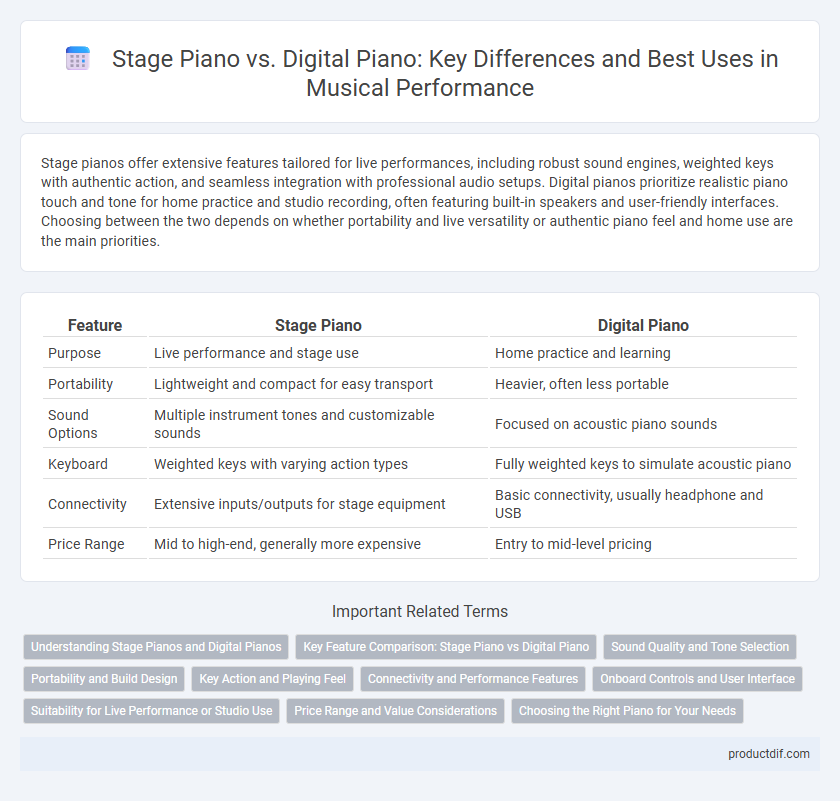 Stage Piano vs. Digital Piano: Key Differences and Best Uses in Musical Performance

Stage pianos offer extensive features tailored for live performances, including robust sound engines, weighted keys with authentic action, and seamless integration with professional audio setups. Digital pianos prioritize realistic piano touch and tone for home practice and studio recording, often featuring built-in speakers and user-friendly interfaces. Choosing between the two depends on whether portability and live versatility or authentic piano feel and home use are the main priorities.

| Feature | Stage Piano | Digital Piano |
|---|---|---|
| Purpose | Live performance and stage use | Home practice and learning |
| Portability | Lightweight and compact for easy transport | Heavier, often less portable |
| Sound Options | Multiple instrument tones and customizable sounds | Focused on acoustic piano sounds |
| Keyboard | Weighted keys with varying action types | Fully weighted keys to simulate acoustic piano |
| Connectivity | Extensive inputs/outputs for stage equipment | Basic connectivity, usually headphone and USB |
| Price Range | Mid to high-end, generally more expensive | Entry to mid-level pricing |

Important Related Terms

Understanding Stage Pianos and Digital Pianos
Key Feature Comparison: Stage Piano vs Digital Piano
Sound Quality and Tone Selection
Portability and Build Design
Key Action and Playing Feel
Connectivity and Performance Features
Onboard Controls and User Interface
Suitability for Live Performance or Studio Use
Price Range and Value Considerations
Choosing the Right Piano for Your Needs

productdif.com