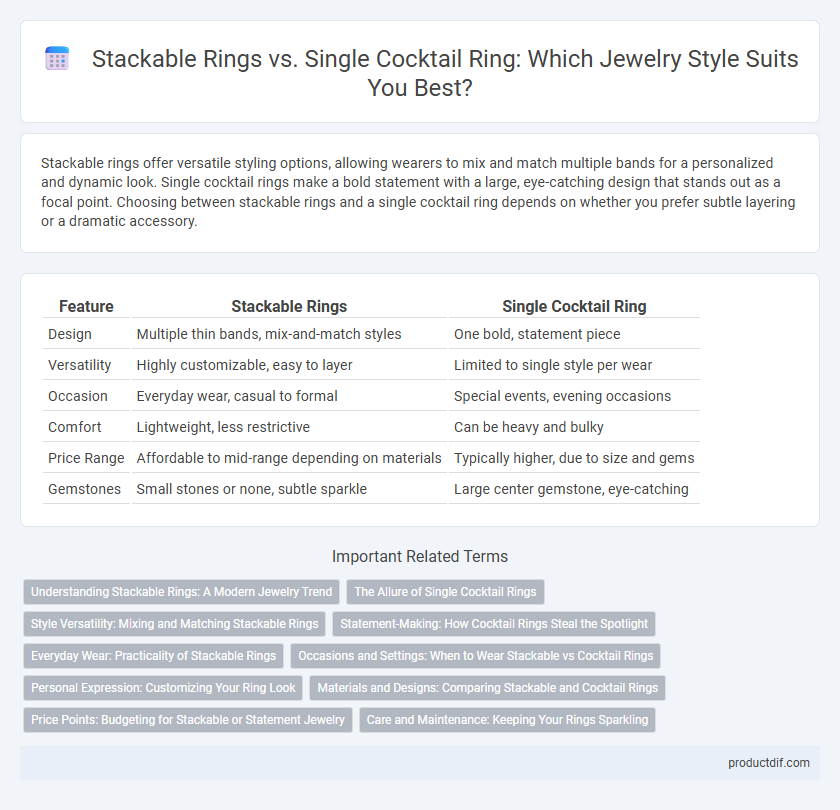 Stackable Rings vs. Single Cocktail Ring: Which Jewelry Style Suits You Best?

Stackable rings offer versatile styling options, allowing wearers to mix and match multiple bands for a personalized and dynamic look. Single cocktail rings make a bold statement with a large, eye-catching design that stands out as a focal point. Choosing between stackable rings and a single cocktail ring depends on whether you prefer subtle layering or a dramatic accessory.

| Feature | Stackable Rings | Single Cocktail Ring |
|---|---|---|
| Design | Multiple thin bands, mix-and-match styles | One bold, statement piece |
| Versatility | Highly customizable, easy to layer | Limited to single style per wear |
| Occasion | Everyday wear, casual to formal | Special events, evening occasions |
| Comfort | Lightweight, less restrictive | Can be heavy and bulky |
| Price Range | Affordable to mid-range depending on materials | Typically higher, due to size and gems |
| Gemstones | Small stones or none, subtle sparkle | Large center gemstone, eye-catching |

Important Related Terms

Understanding Stackable Rings: A Modern Jewelry Trend
The Allure of Single Cocktail Rings
Style Versatility: Mixing and Matching Stackable Rings
Statement-Making: How Cocktail Rings Steal the Spotlight
Everyday Wear: Practicality of Stackable Rings
Occasions and Settings: When to Wear Stackable vs Cocktail Rings
Personal Expression: Customizing Your Ring Look
Materials and Designs: Comparing Stackable and Cocktail Rings
Price Points: Budgeting for Stackable or Statement Jewelry
Care and Maintenance: Keeping Your Rings Sparkling

productdif.com