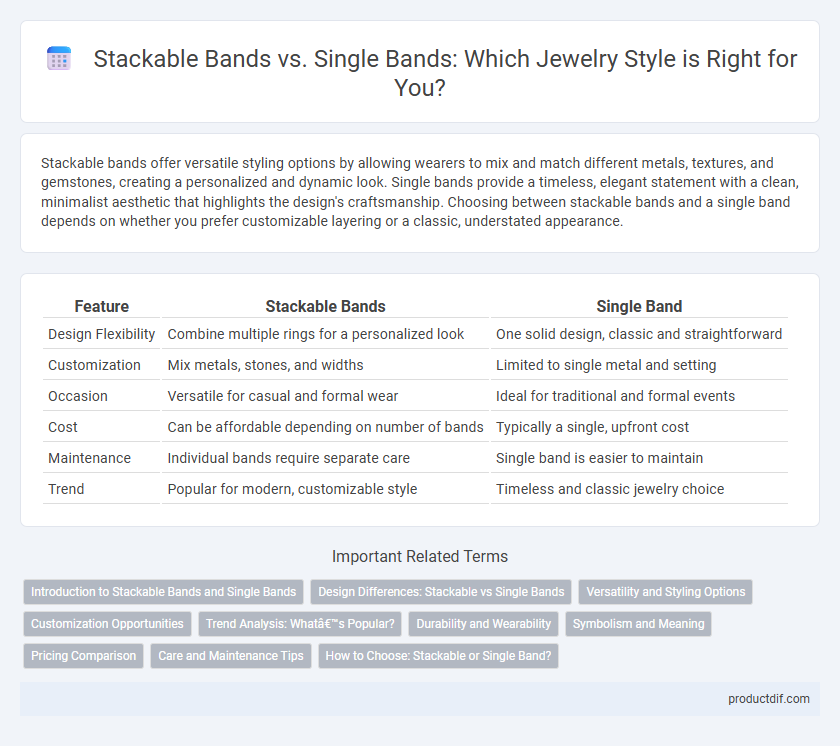 Stackable Bands vs. Single Bands: Which Jewelry Style is Right for You?

Stackable bands offer versatile styling options by allowing wearers to mix and match different metals, textures, and gemstones, creating a personalized and dynamic look. Single bands provide a timeless, elegant statement with a clean, minimalist aesthetic that highlights the design's craftsmanship. Choosing between stackable bands and a single band depends on whether you prefer customizable layering or a classic, understated appearance.

| Feature | Stackable Bands | Single Band |
|---|---|---|
| Design Flexibility | Combine multiple rings for a personalized look | One solid design, classic and straightforward |
| Customization | Mix metals, stones, and widths | Limited to single metal and setting |
| Occasion | Versatile for casual and formal wear | Ideal for traditional and formal events |
| Cost | Can be affordable depending on number of bands | Typically a single, upfront cost |
| Maintenance | Individual bands require separate care | Single band is easier to maintain |
| Trend | Popular for modern, customizable style | Timeless and classic jewelry choice |

Important Related Terms

Introduction to Stackable Bands and Single Bands
Design Differences: Stackable vs Single Bands
Versatility and Styling Options
Customization Opportunities
Trend Analysis: Whatâ€™s Popular?
Durability and Wearability
Symbolism and Meaning
Pricing Comparison
Care and Maintenance Tips
How to Choose: Stackable or Single Band?

productdif.com