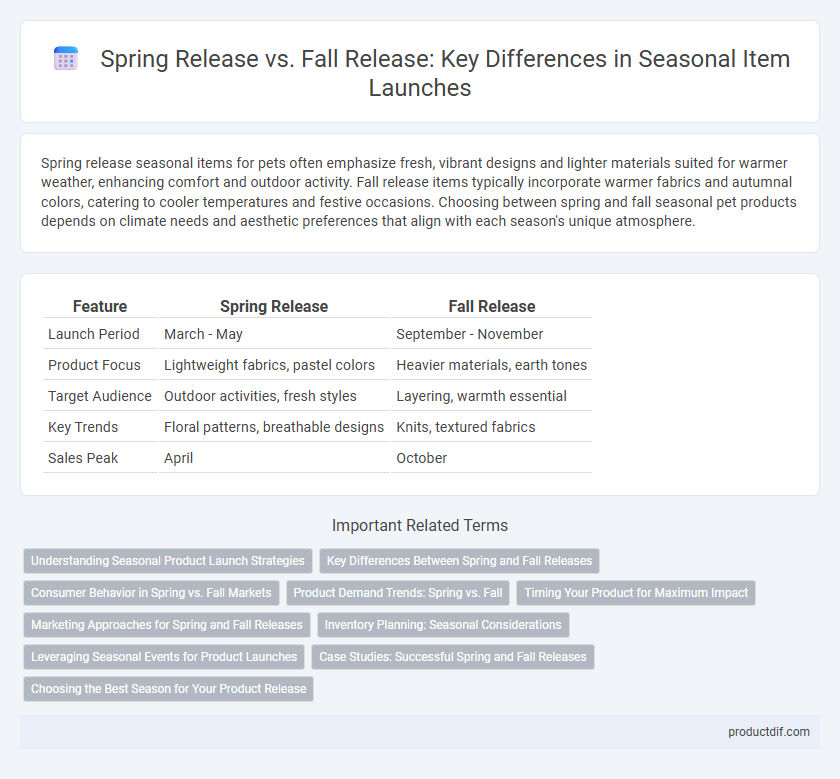 Spring Release vs. Fall Release: Key Differences in Seasonal Item Launches

Spring release seasonal items for pets often emphasize fresh, vibrant designs and lighter materials suited for warmer weather, enhancing comfort and outdoor activity. Fall release items typically incorporate warmer fabrics and autumnal colors, catering to cooler temperatures and festive occasions. Choosing between spring and fall seasonal pet products depends on climate needs and aesthetic preferences that align with each season's unique atmosphere.

| Feature | Spring Release | Fall Release |
|---|---|---|
| Launch Period | March - May | September - November |
| Product Focus | Lightweight fabrics, pastel colors | Heavier materials, earth tones |
| Target Audience | Outdoor activities, fresh styles | Layering, warmth essential |
| Key Trends | Floral patterns, breathable designs | Knits, textured fabrics |
| Sales Peak | April | October |

Important Related Terms

Understanding Seasonal Product Launch Strategies

Key Differences Between Spring and Fall Releases

Consumer Behavior in Spring vs. Fall Markets

Product Demand Trends: Spring vs. Fall

Timing Your Product for Maximum Impact

Marketing Approaches for Spring and Fall Releases

Inventory Planning: Seasonal Considerations

Leveraging Seasonal Events for Product Launches

Case Studies: Successful Spring and Fall Releases

Choosing the Best Season for Your Product Release

productdif.com