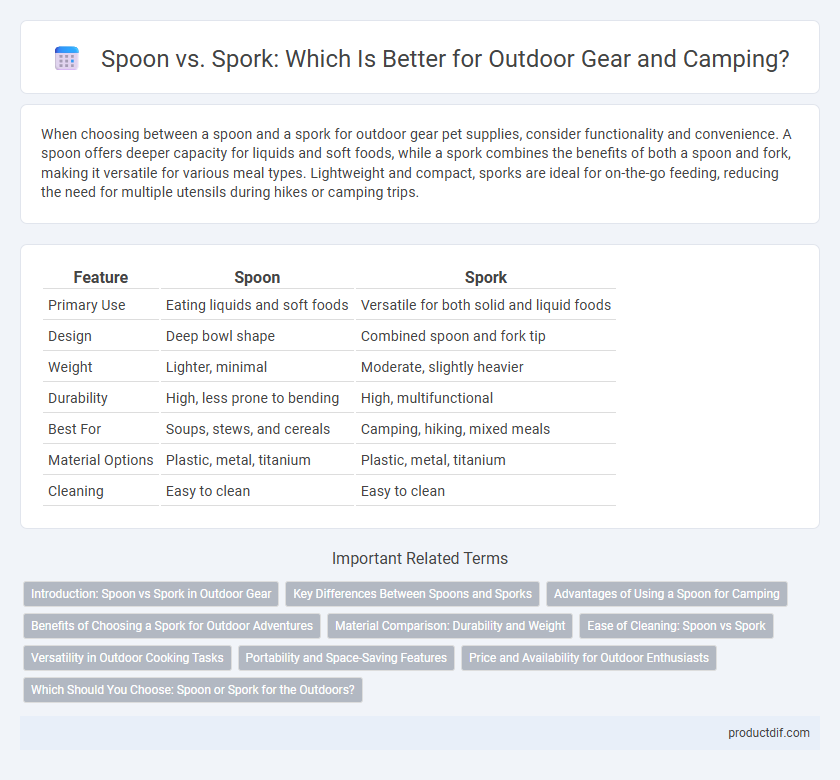 Spoon vs. Spork: Which Is Better for Outdoor Gear and Camping?

When choosing between a spoon and a spork for outdoor gear pet supplies, consider functionality and convenience. A spoon offers deeper capacity for liquids and soft foods, while a spork combines the benefits of both a spoon and fork, making it versatile for various meal types. Lightweight and compact, sporks are ideal for on-the-go feeding, reducing the need for multiple utensils during hikes or camping trips.

| Feature | Spoon | Spork |
|---|---|---|
| Primary Use | Eating liquids and soft foods | Versatile for both solid and liquid foods |
| Design | Deep bowl shape | Combined spoon and fork tip |
| Weight | Lighter, minimal | Moderate, slightly heavier |
| Durability | High, less prone to bending | High, multifunctional |
| Best For | Soups, stews, and cereals | Camping, hiking, mixed meals |
| Material Options | Plastic, metal, titanium | Plastic, metal, titanium |
| Cleaning | Easy to clean | Easy to clean |

Important Related Terms

Introduction: Spoon vs Spork in Outdoor Gear
Key Differences Between Spoons and Sporks
Advantages of Using a Spoon for Camping
Benefits of Choosing a Spork for Outdoor Adventures
Material Comparison: Durability and Weight
Ease of Cleaning: Spoon vs Spork
Versatility in Outdoor Cooking Tasks
Portability and Space-Saving Features
Price and Availability for Outdoor Enthusiasts
Which Should You Choose: Spoon or Spork for the Outdoors?

productdif.com