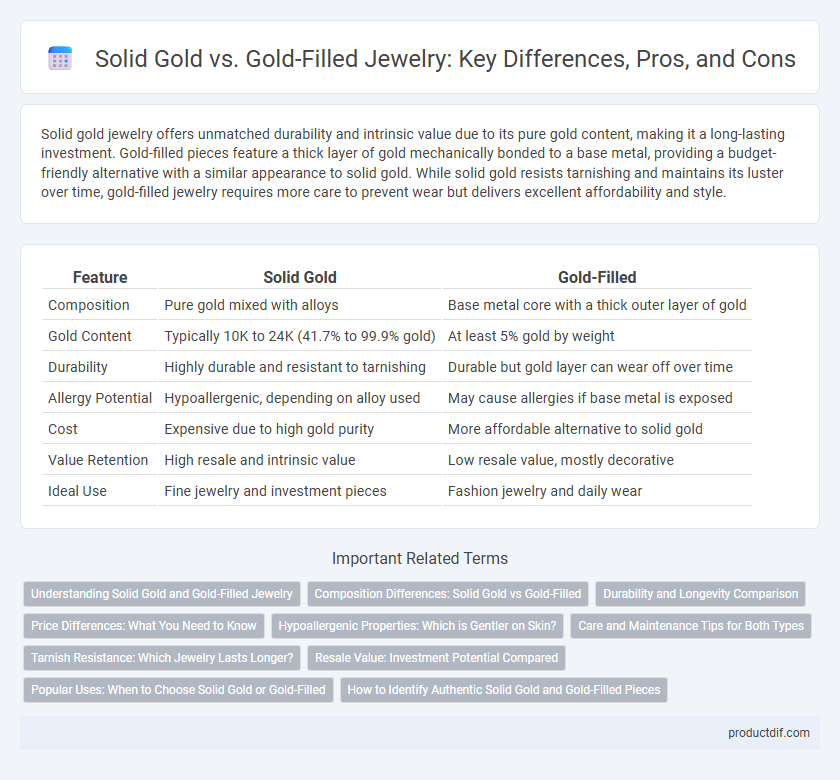 Solid Gold vs. Gold-Filled Jewelry: Key Differences, Pros, and Cons

Solid gold jewelry offers unmatched durability and intrinsic value due to its pure gold content, making it a long-lasting investment. Gold-filled pieces feature a thick layer of gold mechanically bonded to a base metal, providing a budget-friendly alternative with a similar appearance to solid gold. While solid gold resists tarnishing and maintains its luster over time, gold-filled jewelry requires more care to prevent wear but delivers excellent affordability and style.

| Feature | Solid Gold | Gold-Filled |
|---|---|---|
| Composition | Pure gold mixed with alloys | Base metal core with a thick outer layer of gold |
| Gold Content | Typically 10K to 24K (41.7% to 99.9% gold) | At least 5% gold by weight |
| Durability | Highly durable and resistant to tarnishing | Durable but gold layer can wear off over time |
| Allergy Potential | Hypoallergenic, depending on alloy used | May cause allergies if base metal is exposed |
| Cost | Expensive due to high gold purity | More affordable alternative to solid gold |
| Value Retention | High resale and intrinsic value | Low resale value, mostly decorative |
| Ideal Use | Fine jewelry and investment pieces | Fashion jewelry and daily wear |

Important Related Terms

Understanding Solid Gold and Gold-Filled Jewelry
Composition Differences: Solid Gold vs Gold-Filled
Durability and Longevity Comparison
Price Differences: What You Need to Know
Hypoallergenic Properties: Which is Gentler on Skin?
Care and Maintenance Tips for Both Types
Tarnish Resistance: Which Jewelry Lasts Longer?
Resale Value: Investment Potential Compared
Popular Uses: When to Choose Solid Gold or Gold-Filled
How to Identify Authentic Solid Gold and Gold-Filled Pieces

productdif.com