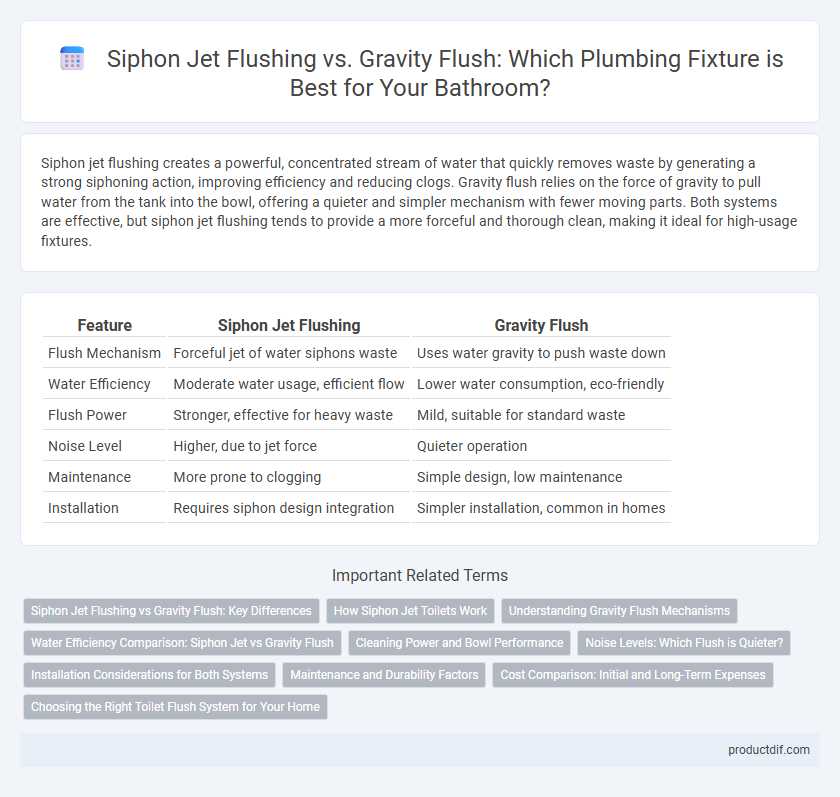 Siphon Jet Flushing vs. Gravity Flush: Which Plumbing Fixture is Best for Your Bathroom?

Siphon jet flushing creates a powerful, concentrated stream of water that quickly removes waste by generating a strong siphoning action, improving efficiency and reducing clogs. Gravity flush relies on the force of gravity to pull water from the tank into the bowl, offering a quieter and simpler mechanism with fewer moving parts. Both systems are effective, but siphon jet flushing tends to provide a more forceful and thorough clean, making it ideal for high-usage fixtures.

| Feature | Siphon Jet Flushing | Gravity Flush |
|---|---|---|
| Flush Mechanism | Forceful jet of water siphons waste | Uses water gravity to push waste down |
| Water Efficiency | Moderate water usage, efficient flow | Lower water consumption, eco-friendly |
| Flush Power | Stronger, effective for heavy waste | Mild, suitable for standard waste |
| Noise Level | Higher, due to jet force | Quieter operation |
| Maintenance | More prone to clogging | Simple design, low maintenance |
| Installation | Requires siphon design integration | Simpler installation, common in homes |

Important Related Terms

Siphon Jet Flushing vs Gravity Flush: Key Differences
How Siphon Jet Toilets Work
Understanding Gravity Flush Mechanisms
Water Efficiency Comparison: Siphon Jet vs Gravity Flush
Cleaning Power and Bowl Performance
Noise Levels: Which Flush is Quieter?
Installation Considerations for Both Systems
Maintenance and Durability Factors
Cost Comparison: Initial and Long-Term Expenses
Choosing the Right Toilet Flush System for Your Home

productdif.com