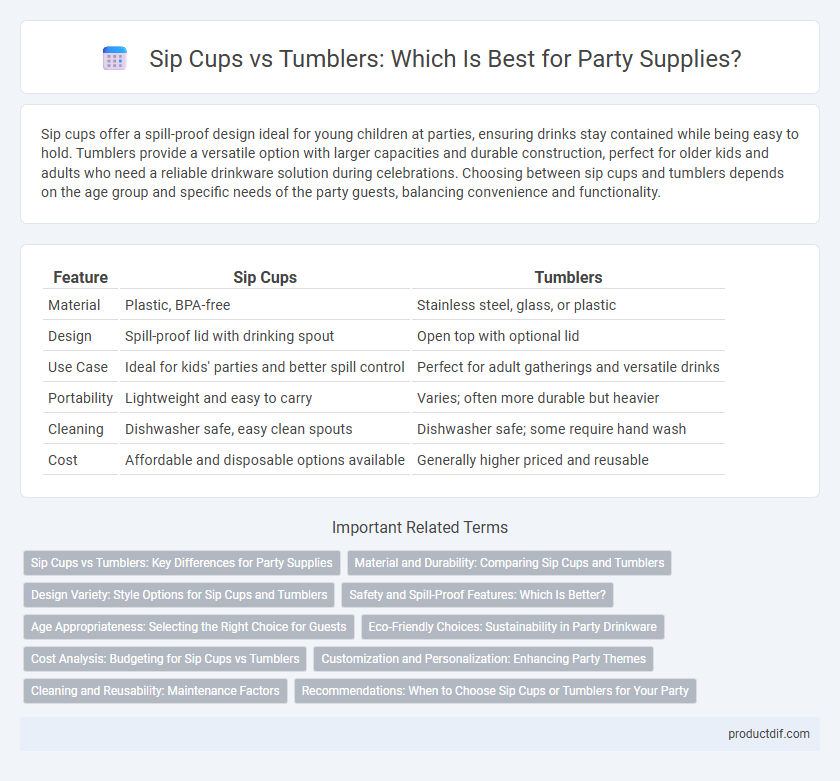 Sip Cups vs Tumblers: Which Is Best for Party Supplies?

Sip cups offer a spill-proof design ideal for young children at parties, ensuring drinks stay contained while being easy to hold. Tumblers provide a versatile option with larger capacities and durable construction, perfect for older kids and adults who need a reliable drinkware solution during celebrations. Choosing between sip cups and tumblers depends on the age group and specific needs of the party guests, balancing convenience and functionality.

| Feature | Sip Cups | Tumblers |
|---|---|---|
| Material | Plastic, BPA-free | Stainless steel, glass, or plastic |
| Design | Spill-proof lid with drinking spout | Open top with optional lid |
| Use Case | Ideal for kids' parties and better spill control | Perfect for adult gatherings and versatile drinks |
| Portability | Lightweight and easy to carry | Varies; often more durable but heavier |
| Cleaning | Dishwasher safe, easy clean spouts | Dishwasher safe; some require hand wash |
| Cost | Affordable and disposable options available | Generally higher priced and reusable |

Important Related Terms

Sip Cups vs Tumblers: Key Differences for Party Supplies
Material and Durability: Comparing Sip Cups and Tumblers
Design Variety: Style Options for Sip Cups and Tumblers
Safety and Spill-Proof Features: Which Is Better?
Age Appropriateness: Selecting the Right Choice for Guests
Eco-Friendly Choices: Sustainability in Party Drinkware
Cost Analysis: Budgeting for Sip Cups vs Tumblers
Customization and Personalization: Enhancing Party Themes
Cleaning and Reusability: Maintenance Factors
Recommendations: When to Choose Sip Cups or Tumblers for Your Party

productdif.com