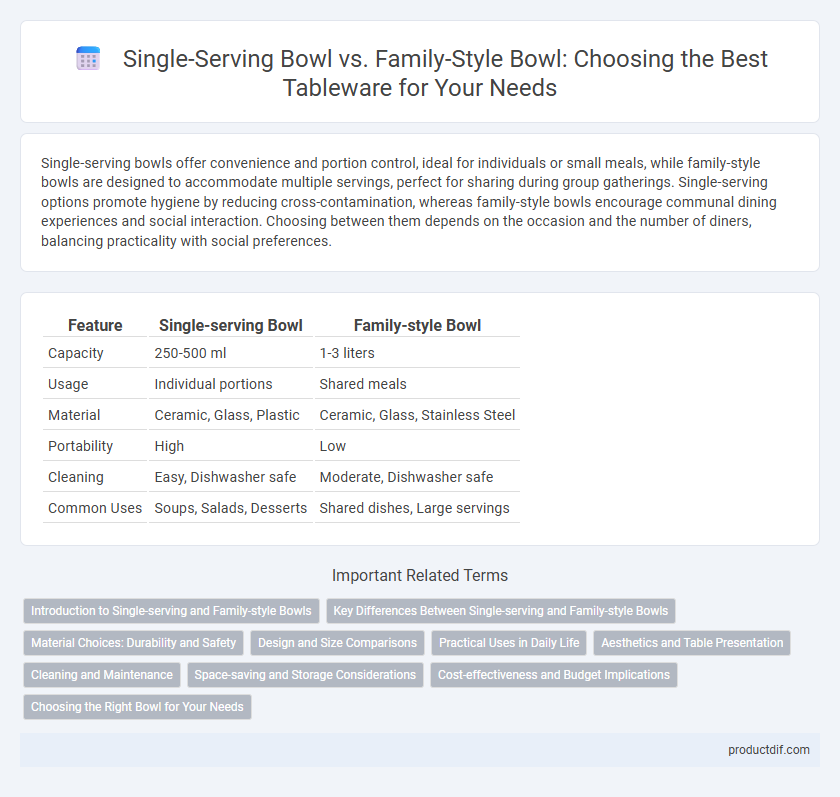 Single-Serving Bowl vs. Family-Style Bowl: Choosing the Best Tableware for Your Needs

Single-serving bowls offer convenience and portion control, ideal for individuals or small meals, while family-style bowls are designed to accommodate multiple servings, perfect for sharing during group gatherings. Single-serving options promote hygiene by reducing cross-contamination, whereas family-style bowls encourage communal dining experiences and social interaction. Choosing between them depends on the occasion and the number of diners, balancing practicality with social preferences.

| Feature | Single-serving Bowl | Family-style Bowl |
|---|---|---|
| Capacity | 250-500 ml | 1-3 liters |
| Usage | Individual portions | Shared meals |
| Material | Ceramic, Glass, Plastic | Ceramic, Glass, Stainless Steel |
| Portability | High | Low |
| Cleaning | Easy, Dishwasher safe | Moderate, Dishwasher safe |
| Common Uses | Soups, Salads, Desserts | Shared dishes, Large servings |

Important Related Terms

Introduction to Single-serving and Family-style Bowls
Key Differences Between Single-serving and Family-style Bowls
Material Choices: Durability and Safety
Design and Size Comparisons
Practical Uses in Daily Life
Aesthetics and Table Presentation
Cleaning and Maintenance
Space-saving and Storage Considerations
Cost-effectiveness and Budget Implications
Choosing the Right Bowl for Your Needs

productdif.com