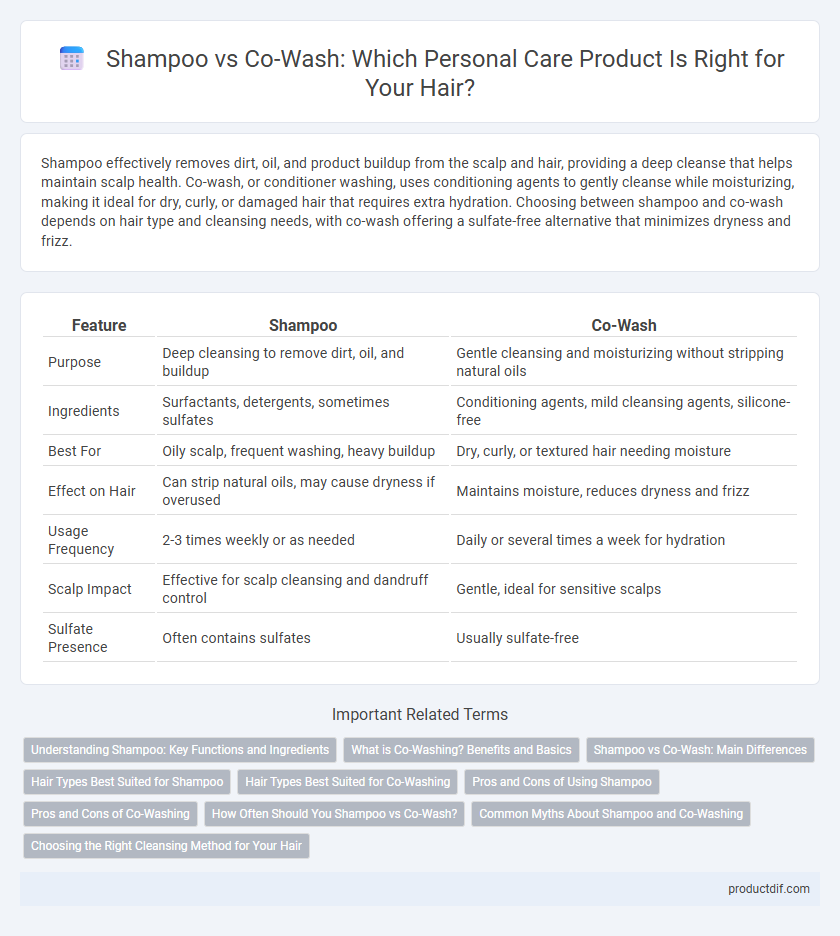 Shampoo vs Co-Wash: Which Personal Care Product Is Right for Your Hair?

Shampoo effectively removes dirt, oil, and product buildup from the scalp and hair, providing a deep cleanse that helps maintain scalp health. Co-wash, or conditioner washing, uses conditioning agents to gently cleanse while moisturizing, making it ideal for dry, curly, or damaged hair that requires extra hydration. Choosing between shampoo and co-wash depends on hair type and cleansing needs, with co-wash offering a sulfate-free alternative that minimizes dryness and frizz.

| Feature | Shampoo | Co-Wash |
|---|---|---|
| Purpose | Deep cleansing to remove dirt, oil, and buildup | Gentle cleansing and moisturizing without stripping natural oils |
| Ingredients | Surfactants, detergents, sometimes sulfates | Conditioning agents, mild cleansing agents, silicone-free |
| Best For | Oily scalp, frequent washing, heavy buildup | Dry, curly, or textured hair needing moisture |
| Effect on Hair | Can strip natural oils, may cause dryness if overused | Maintains moisture, reduces dryness and frizz |
| Usage Frequency | 2-3 times weekly or as needed | Daily or several times a week for hydration |
| Scalp Impact | Effective for scalp cleansing and dandruff control | Gentle, ideal for sensitive scalps |
| Sulfate Presence | Often contains sulfates | Usually sulfate-free |

Important Related Terms

Understanding Shampoo: Key Functions and Ingredients
What is Co-Washing? Benefits and Basics
Shampoo vs Co-Wash: Main Differences
Hair Types Best Suited for Shampoo
Hair Types Best Suited for Co-Washing
Pros and Cons of Using Shampoo
Pros and Cons of Co-Washing
How Often Should You Shampoo vs Co-Wash?
Common Myths About Shampoo and Co-Washing
Choosing the Right Cleansing Method for Your Hair

productdif.com