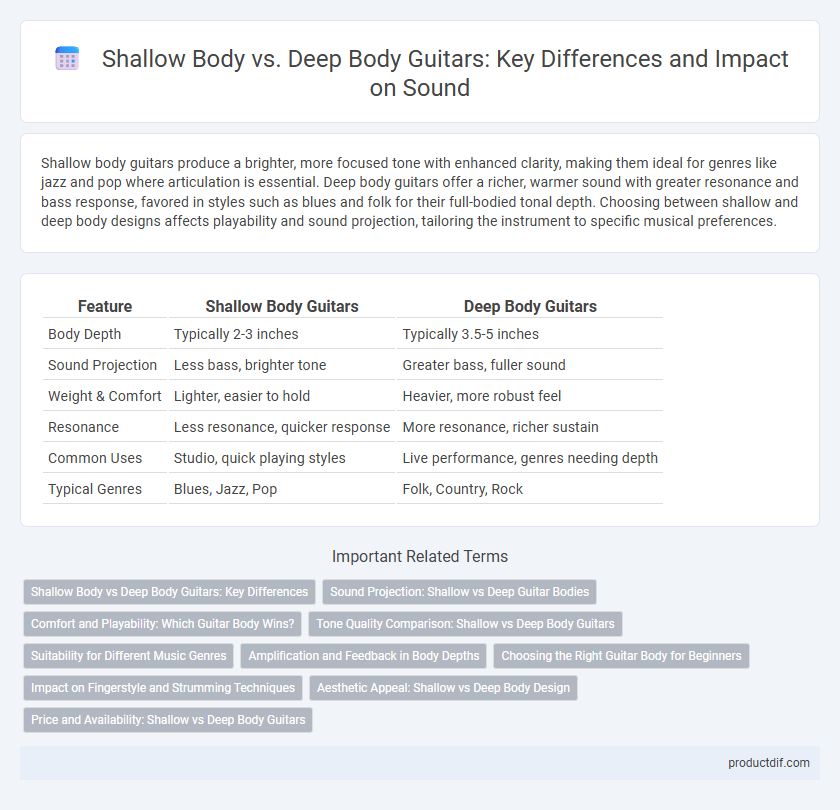 Shallow Body vs. Deep Body Guitars: Key Differences and Impact on Sound

Shallow body guitars produce a brighter, more focused tone with enhanced clarity, making them ideal for genres like jazz and pop where articulation is essential. Deep body guitars offer a richer, warmer sound with greater resonance and bass response, favored in styles such as blues and folk for their full-bodied tonal depth. Choosing between shallow and deep body designs affects playability and sound projection, tailoring the instrument to specific musical preferences.

| Feature | Shallow Body Guitars | Deep Body Guitars |
|---|---|---|
| Body Depth | Typically 2-3 inches | Typically 3.5-5 inches |
| Sound Projection | Less bass, brighter tone | Greater bass, fuller sound |
| Weight & Comfort | Lighter, easier to hold | Heavier, more robust feel |
| Resonance | Less resonance, quicker response | More resonance, richer sustain |
| Common Uses | Studio, quick playing styles | Live performance, genres needing depth |
| Typical Genres | Blues, Jazz, Pop | Folk, Country, Rock |

Important Related Terms

Shallow Body vs Deep Body Guitars: Key Differences
Sound Projection: Shallow vs Deep Guitar Bodies
Comfort and Playability: Which Guitar Body Wins?
Tone Quality Comparison: Shallow vs Deep Body Guitars
Suitability for Different Music Genres
Amplification and Feedback in Body Depths
Choosing the Right Guitar Body for Beginners
Impact on Fingerstyle and Strumming Techniques
Aesthetic Appeal: Shallow vs Deep Body Design
Price and Availability: Shallow vs Deep Body Guitars

productdif.com