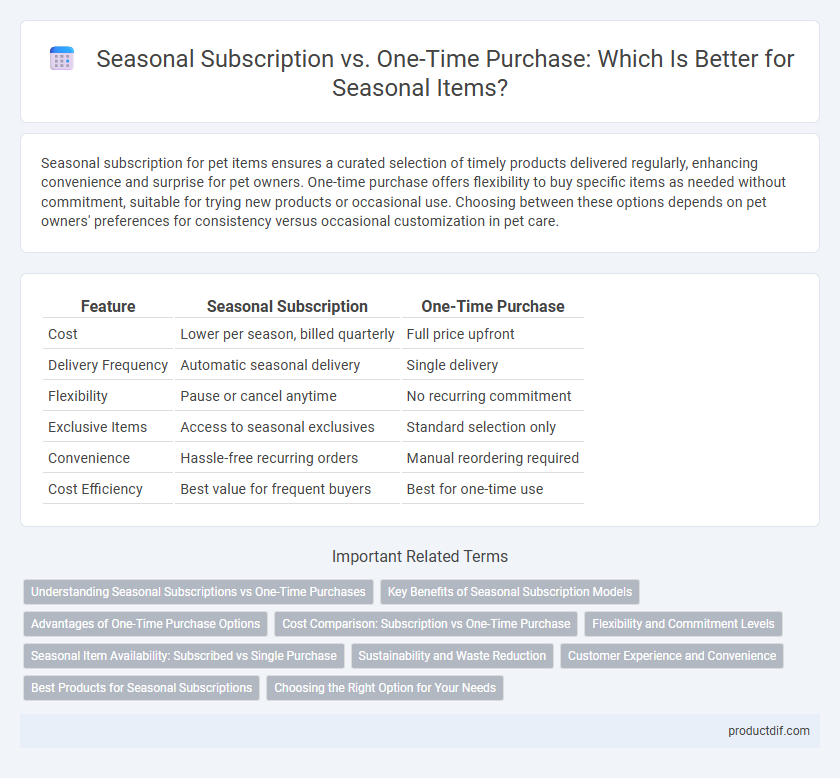 Seasonal Subscription vs. One-Time Purchase: Which Is Better for Seasonal Items?

Seasonal subscription for pet items ensures a curated selection of timely products delivered regularly, enhancing convenience and surprise for pet owners. One-time purchase offers flexibility to buy specific items as needed without commitment, suitable for trying new products or occasional use. Choosing between these options depends on pet owners' preferences for consistency versus occasional customization in pet care.

| Feature | Seasonal Subscription | One-Time Purchase |
|---|---|---|
| Cost | Lower per season, billed quarterly | Full price upfront |
| Delivery Frequency | Automatic seasonal delivery | Single delivery |
| Flexibility | Pause or cancel anytime | No recurring commitment |
| Exclusive Items | Access to seasonal exclusives | Standard selection only |
| Convenience | Hassle-free recurring orders | Manual reordering required |
| Cost Efficiency | Best value for frequent buyers | Best for one-time use |

Important Related Terms

Understanding Seasonal Subscriptions vs One-Time Purchases
Key Benefits of Seasonal Subscription Models
Advantages of One-Time Purchase Options
Cost Comparison: Subscription vs One-Time Purchase
Flexibility and Commitment Levels
Seasonal Item Availability: Subscribed vs Single Purchase
Sustainability and Waste Reduction
Customer Experience and Convenience
Best Products for Seasonal Subscriptions
Choosing the Right Option for Your Needs

productdif.com