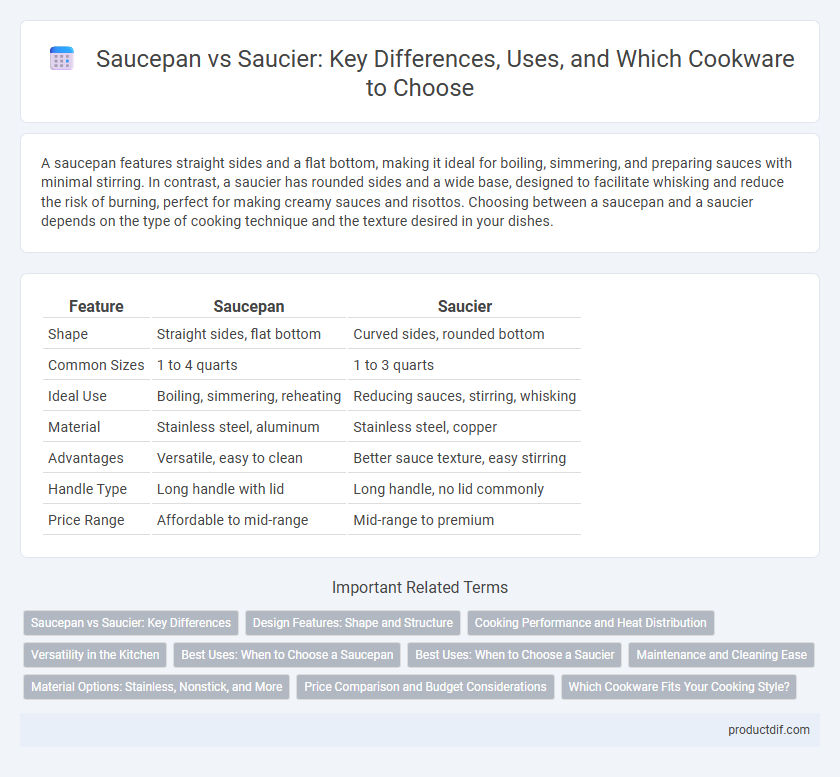 Saucepan vs Saucier: Key Differences, Uses, and Which Cookware to Choose

A saucepan features straight sides and a flat bottom, making it ideal for boiling, simmering, and preparing sauces with minimal stirring. In contrast, a saucier has rounded sides and a wide base, designed to facilitate whisking and reduce the risk of burning, perfect for making creamy sauces and risottos. Choosing between a saucepan and a saucier depends on the type of cooking technique and the texture desired in your dishes.

| Feature | Saucepan | Saucier |
|---|---|---|
| Shape | Straight sides, flat bottom | Curved sides, rounded bottom |
| Common Sizes | 1 to 4 quarts | 1 to 3 quarts |
| Ideal Use | Boiling, simmering, reheating | Reducing sauces, stirring, whisking |
| Material | Stainless steel, aluminum | Stainless steel, copper |
| Advantages | Versatile, easy to clean | Better sauce texture, easy stirring |
| Handle Type | Long handle with lid | Long handle, no lid commonly |
| Price Range | Affordable to mid-range | Mid-range to premium |

Important Related Terms

Saucepan vs Saucier: Key Differences
Design Features: Shape and Structure
Cooking Performance and Heat Distribution
Versatility in the Kitchen
Best Uses: When to Choose a Saucepan
Best Uses: When to Choose a Saucier
Maintenance and Cleaning Ease
Material Options: Stainless, Nonstick, and More
Price Comparison and Budget Considerations
Which Cookware Fits Your Cooking Style?

productdif.com