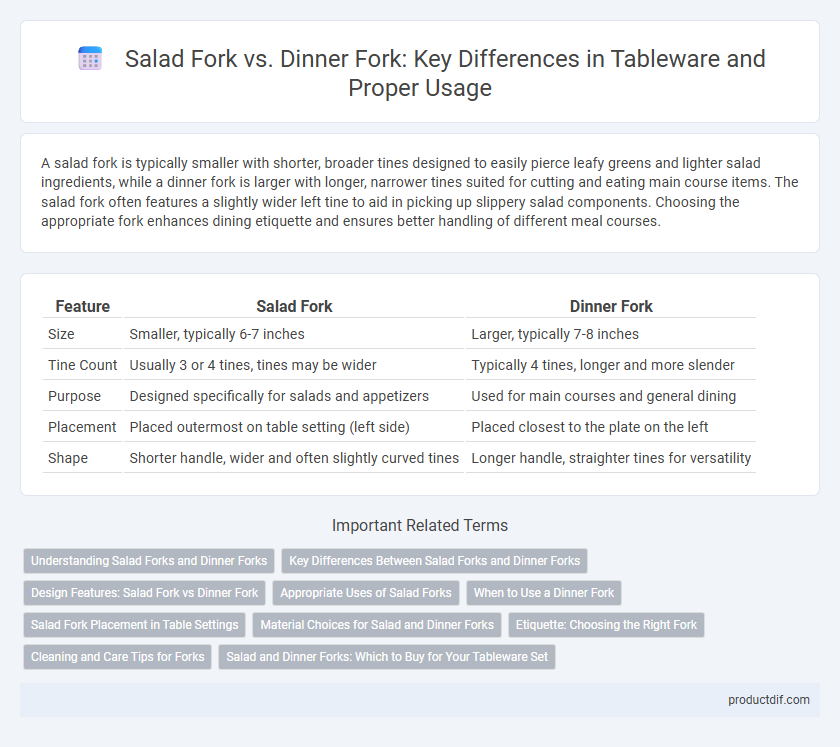 Salad Fork vs. Dinner Fork: Key Differences in Tableware and Proper Usage

A salad fork is typically smaller with shorter, broader tines designed to easily pierce leafy greens and lighter salad ingredients, while a dinner fork is larger with longer, narrower tines suited for cutting and eating main course items. The salad fork often features a slightly wider left tine to aid in picking up slippery salad components. Choosing the appropriate fork enhances dining etiquette and ensures better handling of different meal courses.

| Feature | Salad Fork | Dinner Fork |
|---|---|---|
| Size | Smaller, typically 6-7 inches | Larger, typically 7-8 inches |
| Tine Count | Usually 3 or 4 tines, tines may be wider | Typically 4 tines, longer and more slender |
| Purpose | Designed specifically for salads and appetizers | Used for main courses and general dining |
| Placement | Placed outermost on table setting (left side) | Placed closest to the plate on the left |
| Shape | Shorter handle, wider and often slightly curved tines | Longer handle, straighter tines for versatility |

Important Related Terms

Understanding Salad Forks and Dinner Forks
Key Differences Between Salad Forks and Dinner Forks
Design Features: Salad Fork vs Dinner Fork
Appropriate Uses of Salad Forks
When to Use a Dinner Fork
Salad Fork Placement in Table Settings
Material Choices for Salad and Dinner Forks
Etiquette: Choosing the Right Fork
Cleaning and Care Tips for Forks
Salad and Dinner Forks: Which to Buy for Your Tableware Set

productdif.com