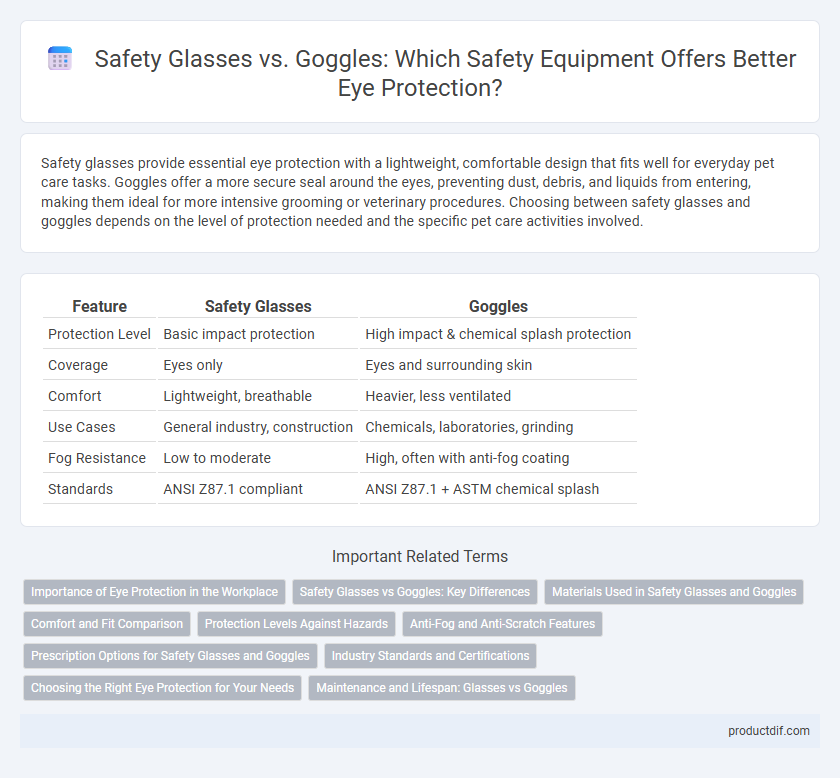 Safety Glasses vs. Goggles: Which Safety Equipment Offers Better Eye Protection?

Safety glasses provide essential eye protection with a lightweight, comfortable design that fits well for everyday pet care tasks. Goggles offer a more secure seal around the eyes, preventing dust, debris, and liquids from entering, making them ideal for more intensive grooming or veterinary procedures. Choosing between safety glasses and goggles depends on the level of protection needed and the specific pet care activities involved.

| Feature | Safety Glasses | Goggles |
|---|---|---|
| Protection Level | Basic impact protection | High impact & chemical splash protection |
| Coverage | Eyes only | Eyes and surrounding skin |
| Comfort | Lightweight, breathable | Heavier, less ventilated |
| Use Cases | General industry, construction | Chemicals, laboratories, grinding |
| Fog Resistance | Low to moderate | High, often with anti-fog coating |
| Standards | ANSI Z87.1 compliant | ANSI Z87.1 + ASTM chemical splash |

Important Related Terms

Importance of Eye Protection in the Workplace
Safety Glasses vs Goggles: Key Differences
Materials Used in Safety Glasses and Goggles
Comfort and Fit Comparison
Protection Levels Against Hazards
Anti-Fog and Anti-Scratch Features
Prescription Options for Safety Glasses and Goggles
Industry Standards and Certifications
Choosing the Right Eye Protection for Your Needs
Maintenance and Lifespan: Glasses vs Goggles

productdif.com