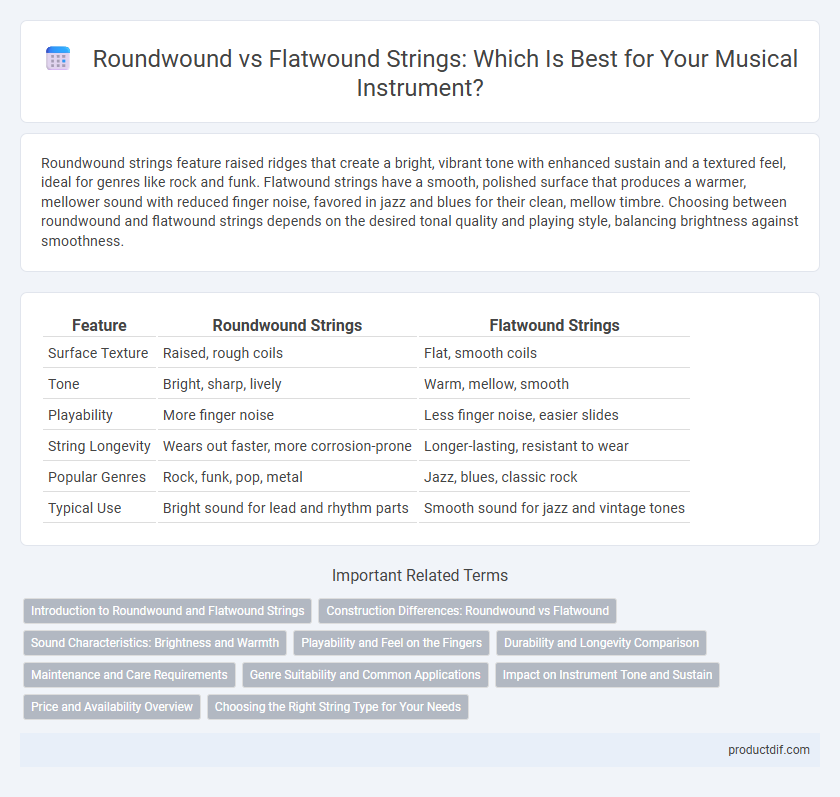 Roundwound vs Flatwound Strings: Which Is Best for Your Musical Instrument?

Roundwound strings feature raised ridges that create a bright, vibrant tone with enhanced sustain and a textured feel, ideal for genres like rock and funk. Flatwound strings have a smooth, polished surface that produces a warmer, mellower sound with reduced finger noise, favored in jazz and blues for their clean, mellow timbre. Choosing between roundwound and flatwound strings depends on the desired tonal quality and playing style, balancing brightness against smoothness.

| Feature | Roundwound Strings | Flatwound Strings |
|---|---|---|
| Surface Texture | Raised, rough coils | Flat, smooth coils |
| Tone | Bright, sharp, lively | Warm, mellow, smooth |
| Playability | More finger noise | Less finger noise, easier slides |
| String Longevity | Wears out faster, more corrosion-prone | Longer-lasting, resistant to wear |
| Popular Genres | Rock, funk, pop, metal | Jazz, blues, classic rock |
| Typical Use | Bright sound for lead and rhythm parts | Smooth sound for jazz and vintage tones |

Important Related Terms

Introduction to Roundwound and Flatwound Strings
Construction Differences: Roundwound vs Flatwound
Sound Characteristics: Brightness and Warmth
Playability and Feel on the Fingers
Durability and Longevity Comparison
Maintenance and Care Requirements
Genre Suitability and Common Applications
Impact on Instrument Tone and Sustain
Price and Availability Overview
Choosing the Right String Type for Your Needs

productdif.com