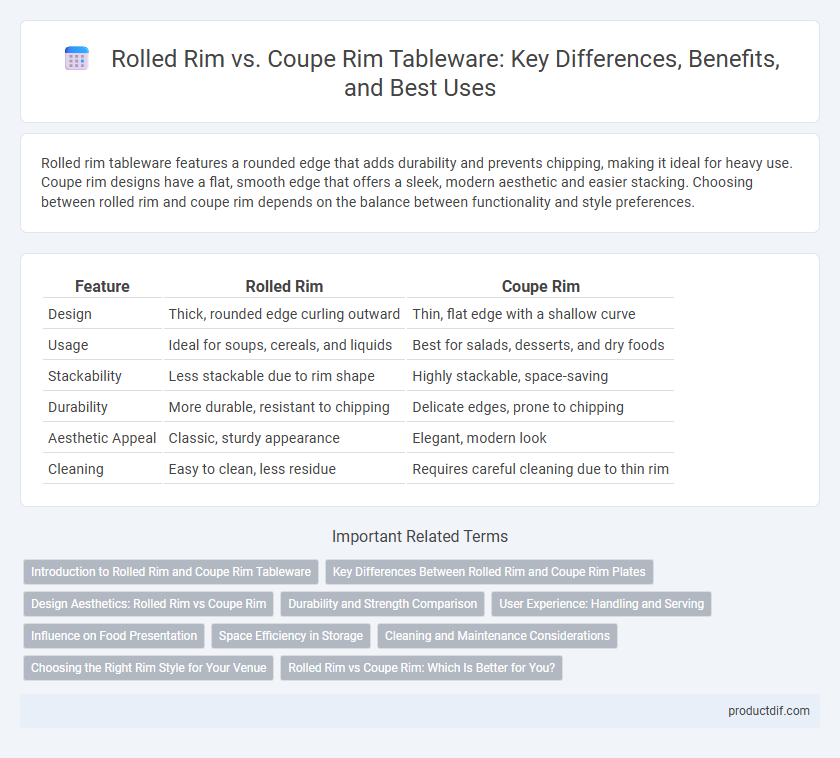 Rolled Rim vs. Coupe Rim Tableware: Key Differences, Benefits, and Best Uses

Rolled rim tableware features a rounded edge that adds durability and prevents chipping, making it ideal for heavy use. Coupe rim designs have a flat, smooth edge that offers a sleek, modern aesthetic and easier stacking. Choosing between rolled rim and coupe rim depends on the balance between functionality and style preferences.

| Feature | Rolled Rim | Coupe Rim |
|---|---|---|
| Design | Thick, rounded edge curling outward | Thin, flat edge with a shallow curve |
| Usage | Ideal for soups, cereals, and liquids | Best for salads, desserts, and dry foods |
| Stackability | Less stackable due to rim shape | Highly stackable, space-saving |
| Durability | More durable, resistant to chipping | Delicate edges, prone to chipping |
| Aesthetic Appeal | Classic, sturdy appearance | Elegant, modern look |
| Cleaning | Easy to clean, less residue | Requires careful cleaning due to thin rim |

Important Related Terms

Introduction to Rolled Rim and Coupe Rim Tableware
Key Differences Between Rolled Rim and Coupe Rim Plates
Design Aesthetics: Rolled Rim vs Coupe Rim
Durability and Strength Comparison
User Experience: Handling and Serving
Influence on Food Presentation
Space Efficiency in Storage
Cleaning and Maintenance Considerations
Choosing the Right Rim Style for Your Venue
Rolled Rim vs Coupe Rim: Which Is Better for You?

productdif.com