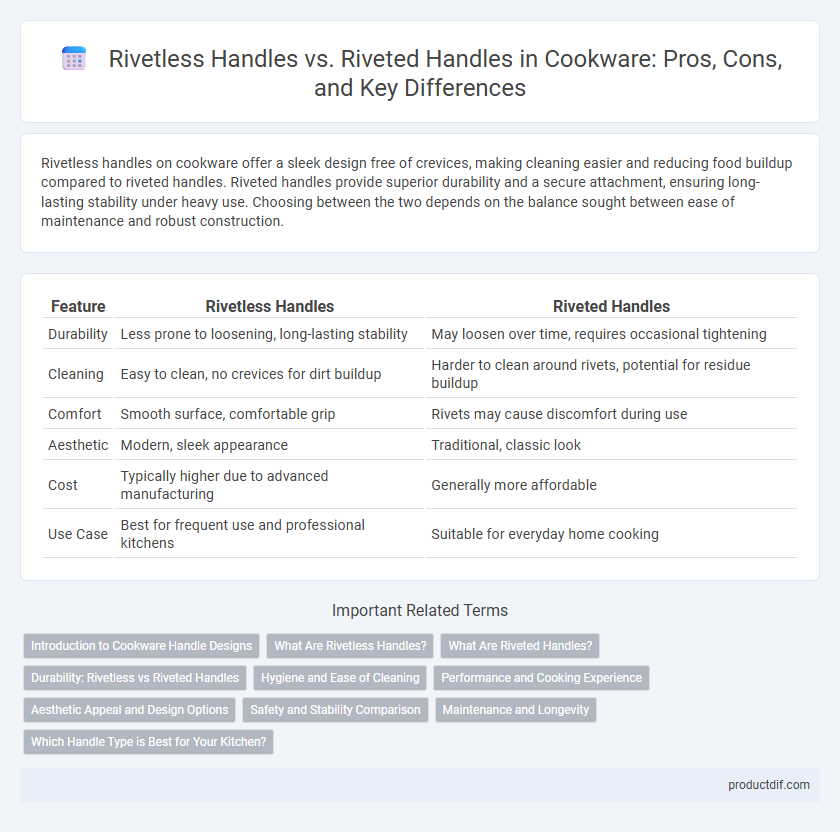 Rivetless Handles vs. Riveted Handles in Cookware: Pros, Cons, and Key Differences

Rivetless handles on cookware offer a sleek design free of crevices, making cleaning easier and reducing food buildup compared to riveted handles. Riveted handles provide superior durability and a secure attachment, ensuring long-lasting stability under heavy use. Choosing between the two depends on the balance sought between ease of maintenance and robust construction.

| Feature | Rivetless Handles | Riveted Handles |
|---|---|---|
| Durability | Less prone to loosening, long-lasting stability | May loosen over time, requires occasional tightening |
| Cleaning | Easy to clean, no crevices for dirt buildup | Harder to clean around rivets, potential for residue buildup |
| Comfort | Smooth surface, comfortable grip | Rivets may cause discomfort during use |
| Aesthetic | Modern, sleek appearance | Traditional, classic look |
| Cost | Typically higher due to advanced manufacturing | Generally more affordable |
| Use Case | Best for frequent use and professional kitchens | Suitable for everyday home cooking |

Important Related Terms

Introduction to Cookware Handle Designs
What Are Rivetless Handles?
What Are Riveted Handles?
Durability: Rivetless vs Riveted Handles
Hygiene and Ease of Cleaning
Performance and Cooking Experience
Aesthetic Appeal and Design Options
Safety and Stability Comparison
Maintenance and Longevity
Which Handle Type is Best for Your Kitchen?

productdif.com