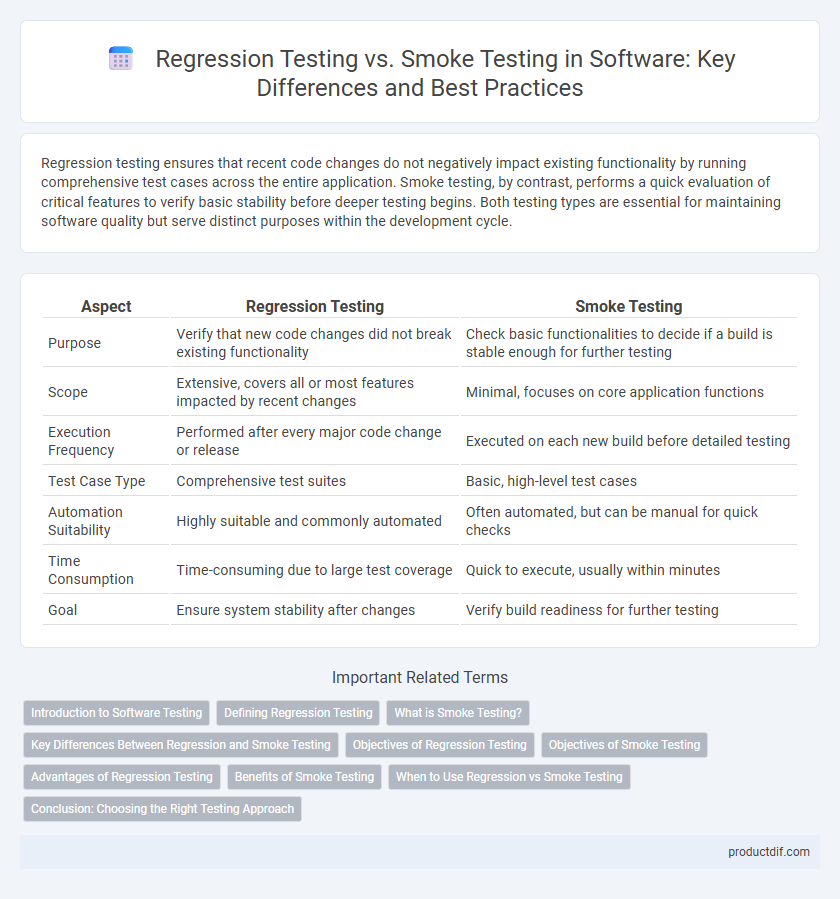 Regression Testing vs. Smoke Testing in Software: Key Differences and Best Practices

Regression testing ensures that recent code changes do not negatively impact existing functionality by running comprehensive test cases across the entire application. Smoke testing, by contrast, performs a quick evaluation of critical features to verify basic stability before deeper testing begins. Both testing types are essential for maintaining software quality but serve distinct purposes within the development cycle.

| Aspect | Regression Testing | Smoke Testing |
|---|---|---|
| Purpose | Verify that new code changes did not break existing functionality | Check basic functionalities to decide if a build is stable enough for further testing |
| Scope | Extensive, covers all or most features impacted by recent changes | Minimal, focuses on core application functions |
| Execution Frequency | Performed after every major code change or release | Executed on each new build before detailed testing |
| Test Case Type | Comprehensive test suites | Basic, high-level test cases |
| Automation Suitability | Highly suitable and commonly automated | Often automated, but can be manual for quick checks |
| Time Consumption | Time-consuming due to large test coverage | Quick to execute, usually within minutes |
| Goal | Ensure system stability after changes | Verify build readiness for further testing |

Important Related Terms

Introduction to Software Testing
Defining Regression Testing
What is Smoke Testing?
Key Differences Between Regression and Smoke Testing
Objectives of Regression Testing
Objectives of Smoke Testing
Advantages of Regression Testing
Benefits of Smoke Testing
When to Use Regression vs Smoke Testing
Conclusion: Choosing the Right Testing Approach

productdif.com