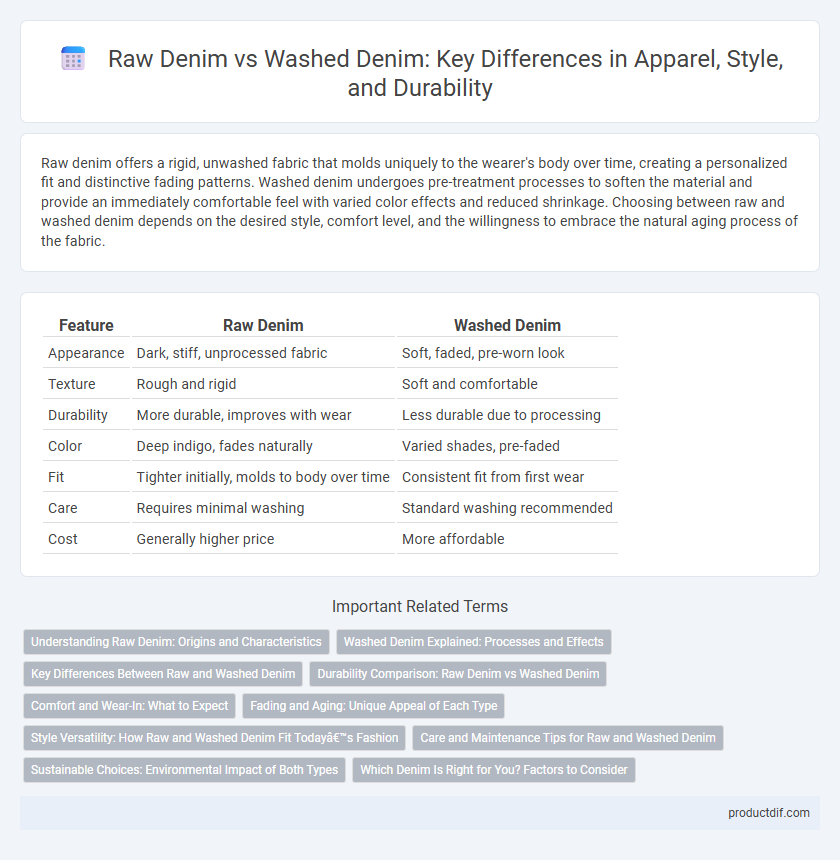 Raw Denim vs Washed Denim: Key Differences in Apparel, Style, and Durability

Raw denim offers a rigid, unwashed fabric that molds uniquely to the wearer's body over time, creating a personalized fit and distinctive fading patterns. Washed denim undergoes pre-treatment processes to soften the material and provide an immediately comfortable feel with varied color effects and reduced shrinkage. Choosing between raw and washed denim depends on the desired style, comfort level, and the willingness to embrace the natural aging process of the fabric.

| Feature | Raw Denim | Washed Denim |
|---|---|---|
| Appearance | Dark, stiff, unprocessed fabric | Soft, faded, pre-worn look |
| Texture | Rough and rigid | Soft and comfortable |
| Durability | More durable, improves with wear | Less durable due to processing |
| Color | Deep indigo, fades naturally | Varied shades, pre-faded |
| Fit | Tighter initially, molds to body over time | Consistent fit from first wear |
| Care | Requires minimal washing | Standard washing recommended |
| Cost | Generally higher price | More affordable |

Important Related Terms

Understanding Raw Denim: Origins and Characteristics

Washed Denim Explained: Processes and Effects

Key Differences Between Raw and Washed Denim

Durability Comparison: Raw Denim vs Washed Denim

Comfort and Wear-In: What to Expect

Fading and Aging: Unique Appeal of Each Type

Style Versatility: How Raw and Washed Denim Fit Todayâ€™s Fashion

Care and Maintenance Tips for Raw and Washed Denim

Sustainable Choices: Environmental Impact of Both Types

Which Denim Is Right for You? Factors to Consider

productdif.com