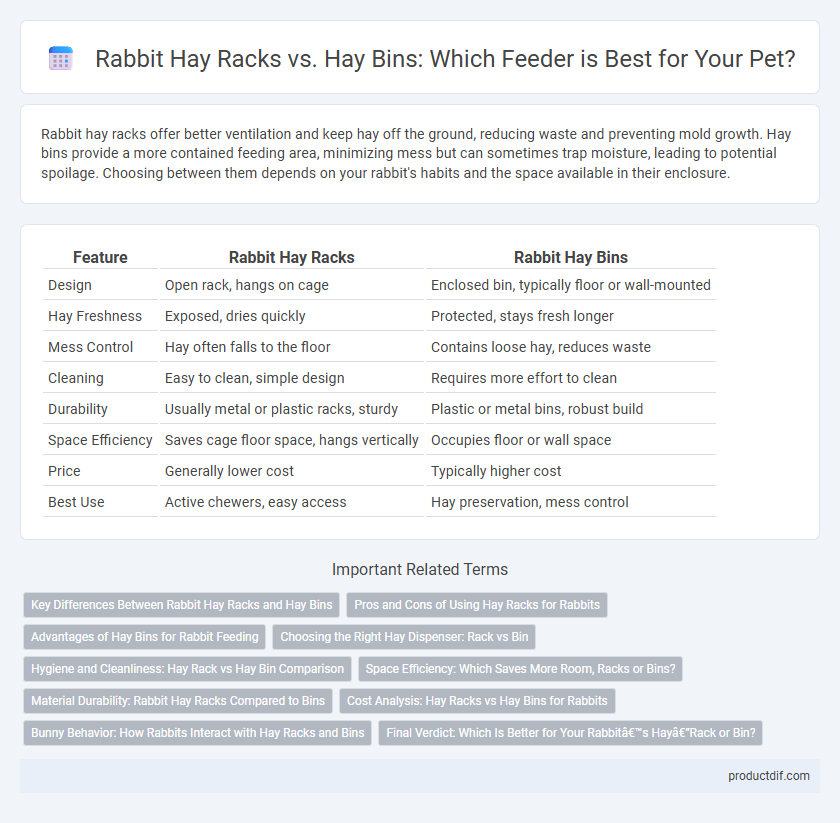 Rabbit Hay Racks vs. Hay Bins: Which Feeder is Best for Your Pet?

Rabbit hay racks offer better ventilation and keep hay off the ground, reducing waste and preventing mold growth. Hay bins provide a more contained feeding area, minimizing mess but can sometimes trap moisture, leading to potential spoilage. Choosing between them depends on your rabbit's habits and the space available in their enclosure.

| Feature | Rabbit Hay Racks | Rabbit Hay Bins |
|---|---|---|
| Design | Open rack, hangs on cage | Enclosed bin, typically floor or wall-mounted |
| Hay Freshness | Exposed, dries quickly | Protected, stays fresh longer |
| Mess Control | Hay often falls to the floor | Contains loose hay, reduces waste |
| Cleaning | Easy to clean, simple design | Requires more effort to clean |
| Durability | Usually metal or plastic racks, sturdy | Plastic or metal bins, robust build |
| Space Efficiency | Saves cage floor space, hangs vertically | Occupies floor or wall space |
| Price | Generally lower cost | Typically higher cost |
| Best Use | Active chewers, easy access | Hay preservation, mess control |

Important Related Terms

Key Differences Between Rabbit Hay Racks and Hay Bins

Pros and Cons of Using Hay Racks for Rabbits

Advantages of Hay Bins for Rabbit Feeding

Choosing the Right Hay Dispenser: Rack vs Bin

Hygiene and Cleanliness: Hay Rack vs Hay Bin Comparison

Space Efficiency: Which Saves More Room, Racks or Bins?

Material Durability: Rabbit Hay Racks Compared to Bins

Cost Analysis: Hay Racks vs Hay Bins for Rabbits

Bunny Behavior: How Rabbits Interact with Hay Racks and Bins

Final Verdict: Which Is Better for Your Rabbitâ€™s Hayâ€”Rack or Bin?

productdif.com