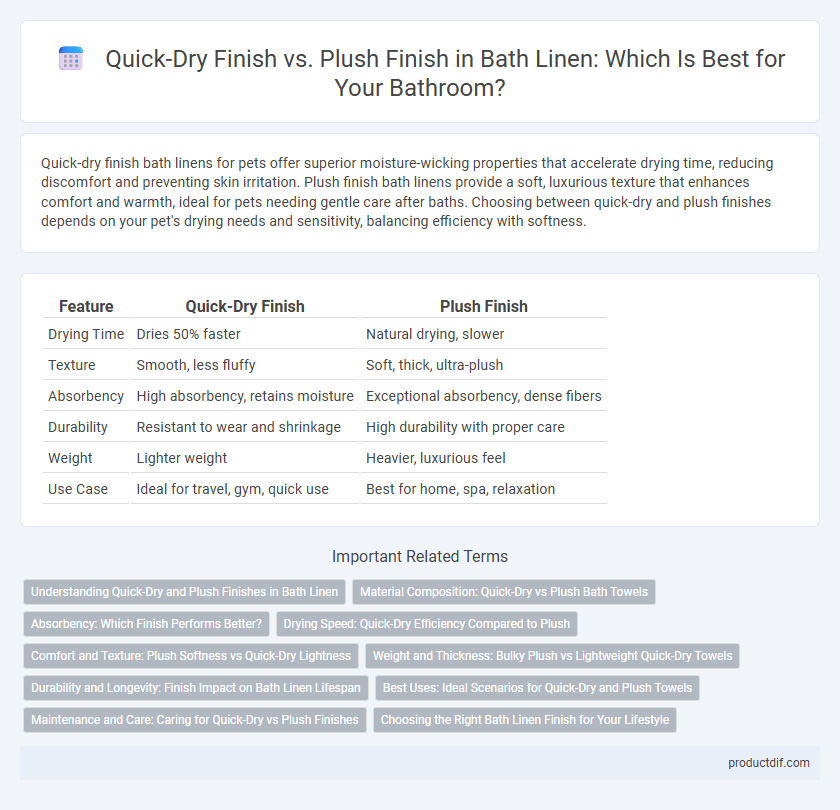 Quick-Dry Finish vs. Plush Finish in Bath Linen: Which Is Best for Your Bathroom?

Quick-dry finish bath linens for pets offer superior moisture-wicking properties that accelerate drying time, reducing discomfort and preventing skin irritation. Plush finish bath linens provide a soft, luxurious texture that enhances comfort and warmth, ideal for pets needing gentle care after baths. Choosing between quick-dry and plush finishes depends on your pet's drying needs and sensitivity, balancing efficiency with softness.

| Feature | Quick-Dry Finish | Plush Finish |
|---|---|---|
| Drying Time | Dries 50% faster | Natural drying, slower |
| Texture | Smooth, less fluffy | Soft, thick, ultra-plush |
| Absorbency | High absorbency, retains moisture | Exceptional absorbency, dense fibers |
| Durability | Resistant to wear and shrinkage | High durability with proper care |
| Weight | Lighter weight | Heavier, luxurious feel |
| Use Case | Ideal for travel, gym, quick use | Best for home, spa, relaxation |

Important Related Terms

Understanding Quick-Dry and Plush Finishes in Bath Linen
Material Composition: Quick-Dry vs Plush Bath Towels
Absorbency: Which Finish Performs Better?
Drying Speed: Quick-Dry Efficiency Compared to Plush
Comfort and Texture: Plush Softness vs Quick-Dry Lightness
Weight and Thickness: Bulky Plush vs Lightweight Quick-Dry Towels
Durability and Longevity: Finish Impact on Bath Linen Lifespan
Best Uses: Ideal Scenarios for Quick-Dry and Plush Towels
Maintenance and Care: Caring for Quick-Dry vs Plush Finishes
Choosing the Right Bath Linen Finish for Your Lifestyle

productdif.com