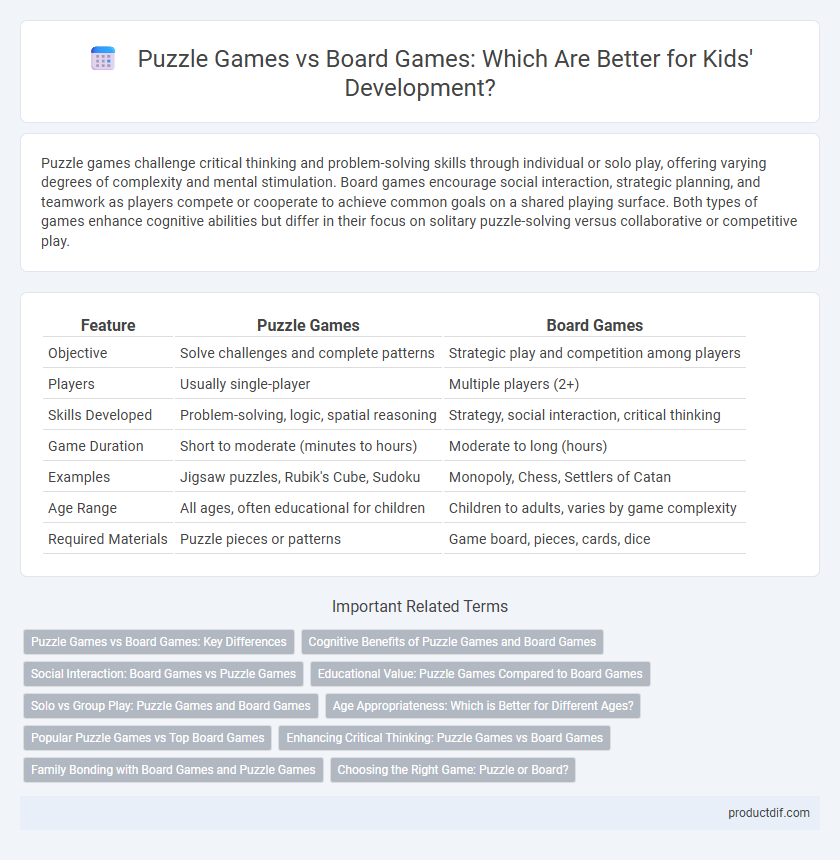 Puzzle Games vs Board Games: Which Are Better for Kids' Development?

Puzzle games challenge critical thinking and problem-solving skills through individual or solo play, offering varying degrees of complexity and mental stimulation. Board games encourage social interaction, strategic planning, and teamwork as players compete or cooperate to achieve common goals on a shared playing surface. Both types of games enhance cognitive abilities but differ in their focus on solitary puzzle-solving versus collaborative or competitive play.

| Feature | Puzzle Games | Board Games |
|---|---|---|
| Objective | Solve challenges and complete patterns | Strategic play and competition among players |
| Players | Usually single-player | Multiple players (2+) |
| Skills Developed | Problem-solving, logic, spatial reasoning | Strategy, social interaction, critical thinking |
| Game Duration | Short to moderate (minutes to hours) | Moderate to long (hours) |
| Examples | Jigsaw puzzles, Rubik's Cube, Sudoku | Monopoly, Chess, Settlers of Catan |
| Age Range | All ages, often educational for children | Children to adults, varies by game complexity |
| Required Materials | Puzzle pieces or patterns | Game board, pieces, cards, dice |

Important Related Terms

Puzzle Games vs Board Games: Key Differences
Cognitive Benefits of Puzzle Games and Board Games
Social Interaction: Board Games vs Puzzle Games
Educational Value: Puzzle Games Compared to Board Games
Solo vs Group Play: Puzzle Games and Board Games
Age Appropriateness: Which is Better for Different Ages?
Popular Puzzle Games vs Top Board Games
Enhancing Critical Thinking: Puzzle Games vs Board Games
Family Bonding with Board Games and Puzzle Games
Choosing the Right Game: Puzzle or Board?

productdif.com