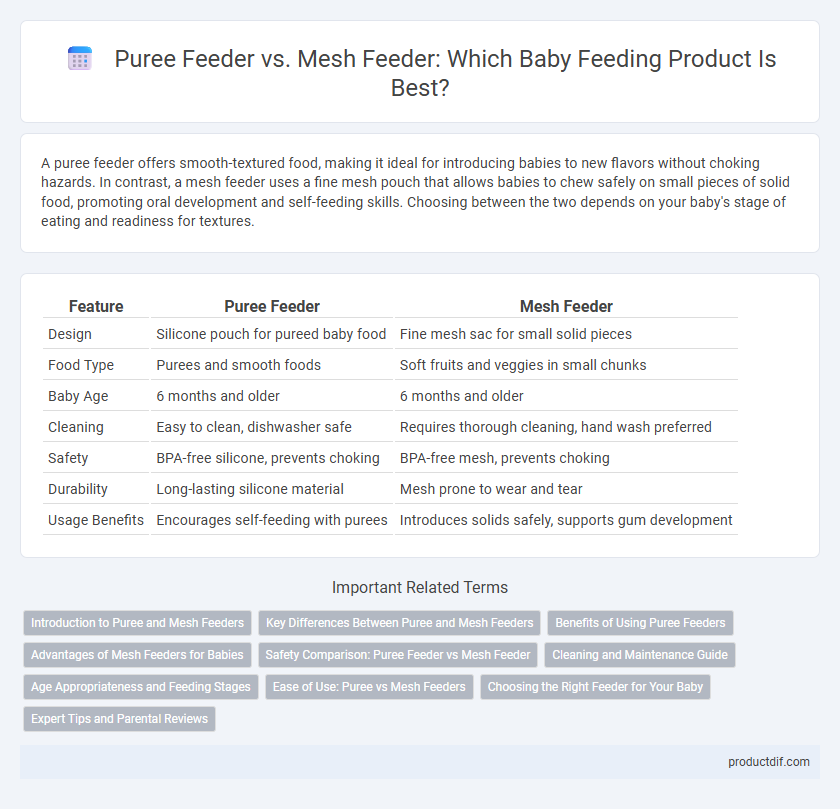 Puree Feeder vs. Mesh Feeder: Which Baby Feeding Product Is Best?

A puree feeder offers smooth-textured food, making it ideal for introducing babies to new flavors without choking hazards. In contrast, a mesh feeder uses a fine mesh pouch that allows babies to chew safely on small pieces of solid food, promoting oral development and self-feeding skills. Choosing between the two depends on your baby's stage of eating and readiness for textures.

| Feature | Puree Feeder | Mesh Feeder |
|---|---|---|
| Design | Silicone pouch for pureed baby food | Fine mesh sac for small solid pieces |
| Food Type | Purees and smooth foods | Soft fruits and veggies in small chunks |
| Baby Age | 6 months and older | 6 months and older |
| Cleaning | Easy to clean, dishwasher safe | Requires thorough cleaning, hand wash preferred |
| Safety | BPA-free silicone, prevents choking | BPA-free mesh, prevents choking |
| Durability | Long-lasting silicone material | Mesh prone to wear and tear |
| Usage Benefits | Encourages self-feeding with purees | Introduces solids safely, supports gum development |

Important Related Terms

Introduction to Puree and Mesh Feeders
Key Differences Between Puree and Mesh Feeders
Benefits of Using Puree Feeders
Advantages of Mesh Feeders for Babies
Safety Comparison: Puree Feeder vs Mesh Feeder
Cleaning and Maintenance Guide
Age Appropriateness and Feeding Stages
Ease of Use: Puree vs Mesh Feeders
Choosing the Right Feeder for Your Baby
Expert Tips and Parental Reviews

productdif.com