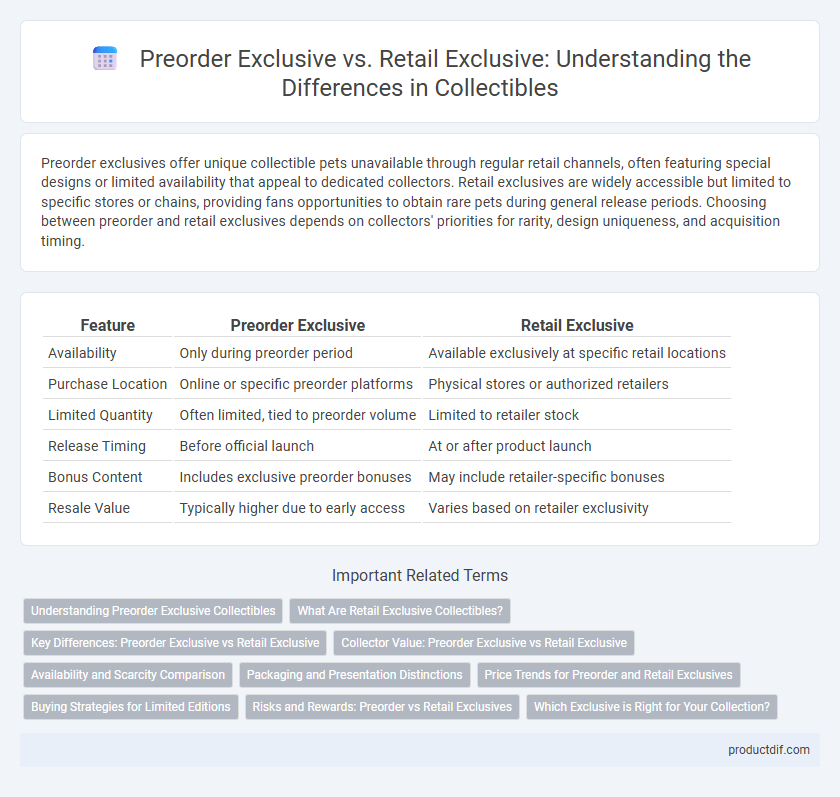 Preorder Exclusive vs. Retail Exclusive: Understanding the Differences in Collectibles

Preorder exclusives offer unique collectible pets unavailable through regular retail channels, often featuring special designs or limited availability that appeal to dedicated collectors. Retail exclusives are widely accessible but limited to specific stores or chains, providing fans opportunities to obtain rare pets during general release periods. Choosing between preorder and retail exclusives depends on collectors' priorities for rarity, design uniqueness, and acquisition timing.

| Feature | Preorder Exclusive | Retail Exclusive |
|---|---|---|
| Availability | Only during preorder period | Available exclusively at specific retail locations |
| Purchase Location | Online or specific preorder platforms | Physical stores or authorized retailers |
| Limited Quantity | Often limited, tied to preorder volume | Limited to retailer stock |
| Release Timing | Before official launch | At or after product launch |
| Bonus Content | Includes exclusive preorder bonuses | May include retailer-specific bonuses |
| Resale Value | Typically higher due to early access | Varies based on retailer exclusivity |

Important Related Terms

Understanding Preorder Exclusive Collectibles
What Are Retail Exclusive Collectibles?
Key Differences: Preorder Exclusive vs Retail Exclusive
Collector Value: Preorder Exclusive vs Retail Exclusive
Availability and Scarcity Comparison
Packaging and Presentation Distinctions
Price Trends for Preorder and Retail Exclusives
Buying Strategies for Limited Editions
Risks and Rewards: Preorder vs Retail Exclusives
Which Exclusive is Right for Your Collection?

productdif.com