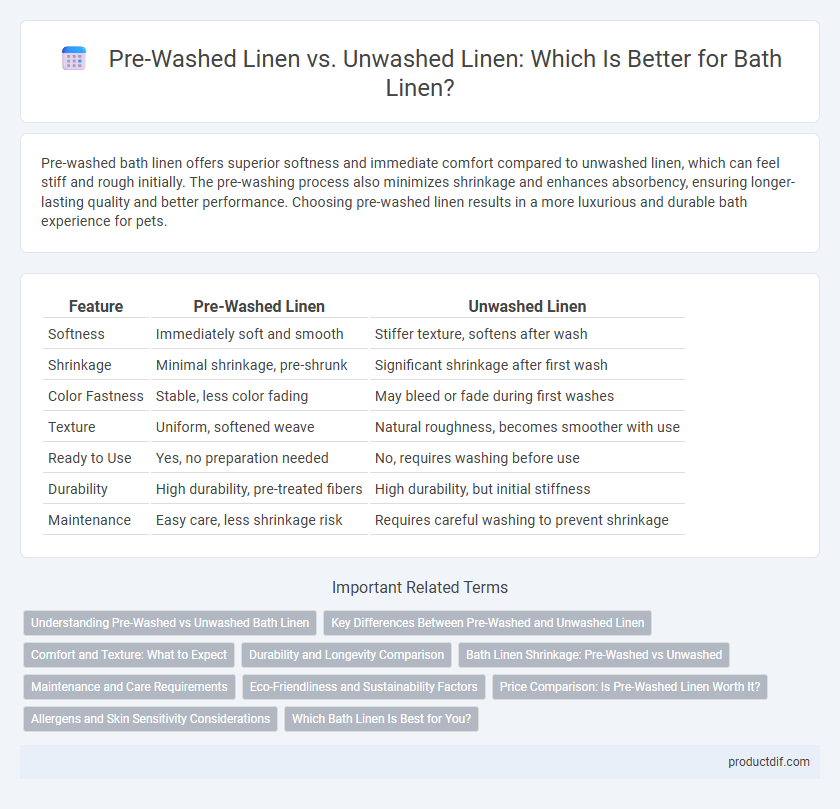 Pre-Washed Linen vs. Unwashed Linen: Which Is Better for Bath Linen?

Pre-washed bath linen offers superior softness and immediate comfort compared to unwashed linen, which can feel stiff and rough initially. The pre-washing process also minimizes shrinkage and enhances absorbency, ensuring longer-lasting quality and better performance. Choosing pre-washed linen results in a more luxurious and durable bath experience for pets.

| Feature | Pre-Washed Linen | Unwashed Linen |
|---|---|---|
| Softness | Immediately soft and smooth | Stiffer texture, softens after wash |
| Shrinkage | Minimal shrinkage, pre-shrunk | Significant shrinkage after first wash |
| Color Fastness | Stable, less color fading | May bleed or fade during first washes |
| Texture | Uniform, softened weave | Natural roughness, becomes smoother with use |
| Ready to Use | Yes, no preparation needed | No, requires washing before use |
| Durability | High durability, pre-treated fibers | High durability, but initial stiffness |
| Maintenance | Easy care, less shrinkage risk | Requires careful washing to prevent shrinkage |

Important Related Terms

Understanding Pre-Washed vs Unwashed Bath Linen
Key Differences Between Pre-Washed and Unwashed Linen
Comfort and Texture: What to Expect
Durability and Longevity Comparison
Bath Linen Shrinkage: Pre-Washed vs Unwashed
Maintenance and Care Requirements
Eco-Friendliness and Sustainability Factors
Price Comparison: Is Pre-Washed Linen Worth It?
Allergens and Skin Sensitivity Considerations
Which Bath Linen Is Best for You?

productdif.com