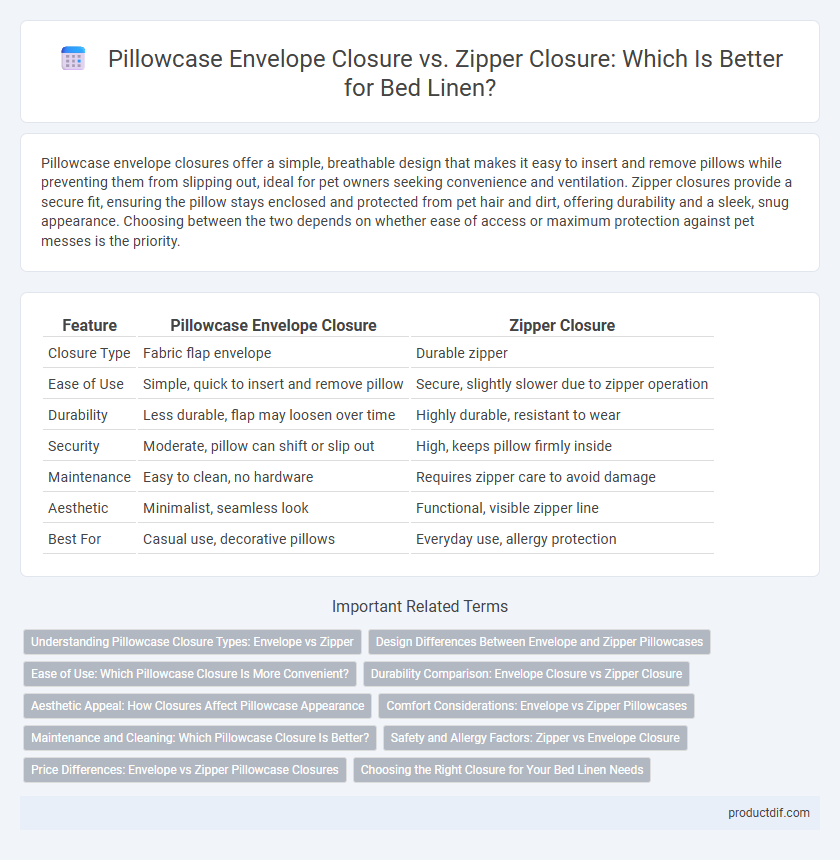 Pillowcase Envelope Closure vs. Zipper Closure: Which Is Better for Bed Linen?

Pillowcase envelope closures offer a simple, breathable design that makes it easy to insert and remove pillows while preventing them from slipping out, ideal for pet owners seeking convenience and ventilation. Zipper closures provide a secure fit, ensuring the pillow stays enclosed and protected from pet hair and dirt, offering durability and a sleek, snug appearance. Choosing between the two depends on whether ease of access or maximum protection against pet messes is the priority.

| Feature | Pillowcase Envelope Closure | Zipper Closure |
|---|---|---|
| Closure Type | Fabric flap envelope | Durable zipper |
| Ease of Use | Simple, quick to insert and remove pillow | Secure, slightly slower due to zipper operation |
| Durability | Less durable, flap may loosen over time | Highly durable, resistant to wear |
| Security | Moderate, pillow can shift or slip out | High, keeps pillow firmly inside |
| Maintenance | Easy to clean, no hardware | Requires zipper care to avoid damage |
| Aesthetic | Minimalist, seamless look | Functional, visible zipper line |
| Best For | Casual use, decorative pillows | Everyday use, allergy protection |

Important Related Terms

Understanding Pillowcase Closure Types: Envelope vs Zipper
Design Differences Between Envelope and Zipper Pillowcases
Ease of Use: Which Pillowcase Closure Is More Convenient?
Durability Comparison: Envelope Closure vs Zipper Closure
Aesthetic Appeal: How Closures Affect Pillowcase Appearance
Comfort Considerations: Envelope vs Zipper Pillowcases
Maintenance and Cleaning: Which Pillowcase Closure Is Better?
Safety and Allergy Factors: Zipper vs Envelope Closure
Price Differences: Envelope vs Zipper Pillowcase Closures
Choosing the Right Closure for Your Bed Linen Needs

productdif.com