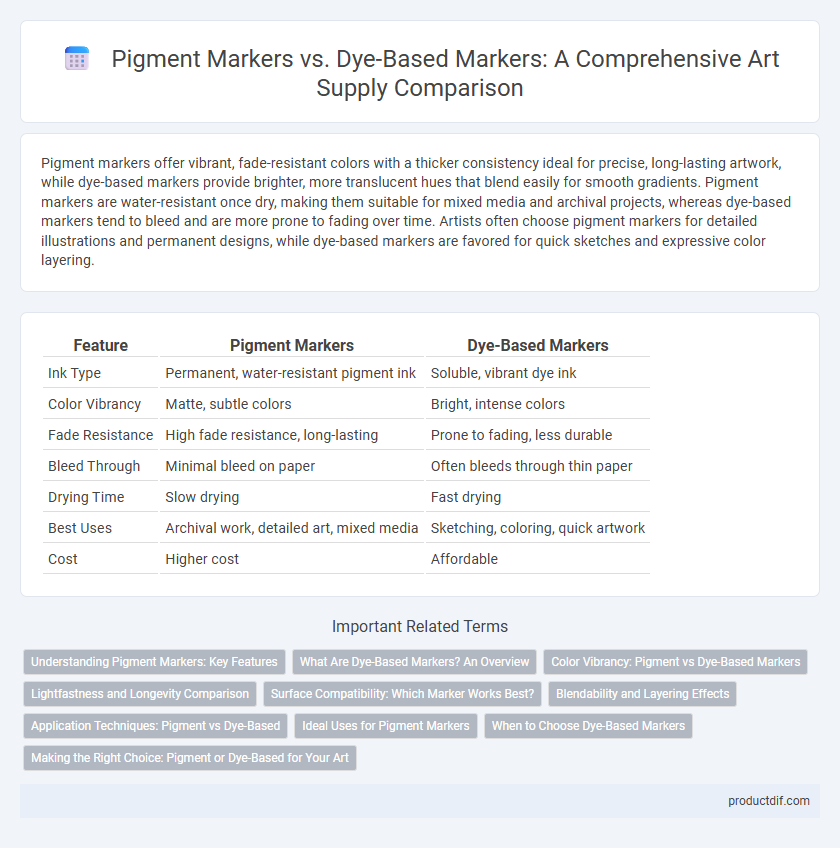 Pigment Markers vs. Dye-Based Markers: A Comprehensive Art Supply Comparison

Pigment markers offer vibrant, fade-resistant colors with a thicker consistency ideal for precise, long-lasting artwork, while dye-based markers provide brighter, more translucent hues that blend easily for smooth gradients. Pigment markers are water-resistant once dry, making them suitable for mixed media and archival projects, whereas dye-based markers tend to bleed and are more prone to fading over time. Artists often choose pigment markers for detailed illustrations and permanent designs, while dye-based markers are favored for quick sketches and expressive color layering.

| Feature | Pigment Markers | Dye-Based Markers |
|---|---|---|
| Ink Type | Permanent, water-resistant pigment ink | Soluble, vibrant dye ink |
| Color Vibrancy | Matte, subtle colors | Bright, intense colors |
| Fade Resistance | High fade resistance, long-lasting | Prone to fading, less durable |
| Bleed Through | Minimal bleed on paper | Often bleeds through thin paper |
| Drying Time | Slow drying | Fast drying |
| Best Uses | Archival work, detailed art, mixed media | Sketching, coloring, quick artwork |
| Cost | Higher cost | Affordable |

Important Related Terms

Understanding Pigment Markers: Key Features
What Are Dye-Based Markers? An Overview
Color Vibrancy: Pigment vs Dye-Based Markers
Lightfastness and Longevity Comparison
Surface Compatibility: Which Marker Works Best?
Blendability and Layering Effects
Application Techniques: Pigment vs Dye-Based
Ideal Uses for Pigment Markers
When to Choose Dye-Based Markers
Making the Right Choice: Pigment or Dye-Based for Your Art

productdif.com