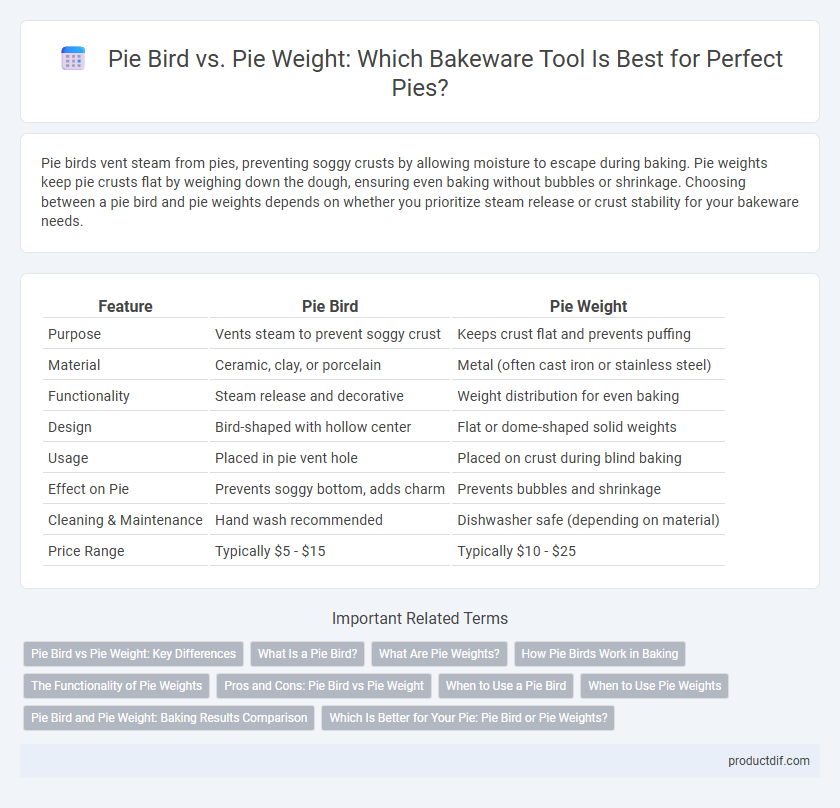 Pie Bird vs. Pie Weight: Which Bakeware Tool Is Best for Perfect Pies?

Pie birds vent steam from pies, preventing soggy crusts by allowing moisture to escape during baking. Pie weights keep pie crusts flat by weighing down the dough, ensuring even baking without bubbles or shrinkage. Choosing between a pie bird and pie weights depends on whether you prioritize steam release or crust stability for your bakeware needs.

| Feature | Pie Bird | Pie Weight |
|---|---|---|
| Purpose | Vents steam to prevent soggy crust | Keeps crust flat and prevents puffing |
| Material | Ceramic, clay, or porcelain | Metal (often cast iron or stainless steel) |
| Functionality | Steam release and decorative | Weight distribution for even baking |
| Design | Bird-shaped with hollow center | Flat or dome-shaped solid weights |
| Usage | Placed in pie vent hole | Placed on crust during blind baking |
| Effect on Pie | Prevents soggy bottom, adds charm | Prevents bubbles and shrinkage |
| Cleaning & Maintenance | Hand wash recommended | Dishwasher safe (depending on material) |
| Price Range | Typically \$5 - \$15 | Typically \$10 - \$25 |

Important Related Terms

Pie Bird vs Pie Weight: Key Differences
What Is a Pie Bird?
What Are Pie Weights?
How Pie Birds Work in Baking
The Functionality of Pie Weights
Pros and Cons: Pie Bird vs Pie Weight
When to Use a Pie Bird
When to Use Pie Weights
Pie Bird and Pie Weight: Baking Results Comparison
Which Is Better for Your Pie: Pie Bird or Pie Weights?

productdif.com