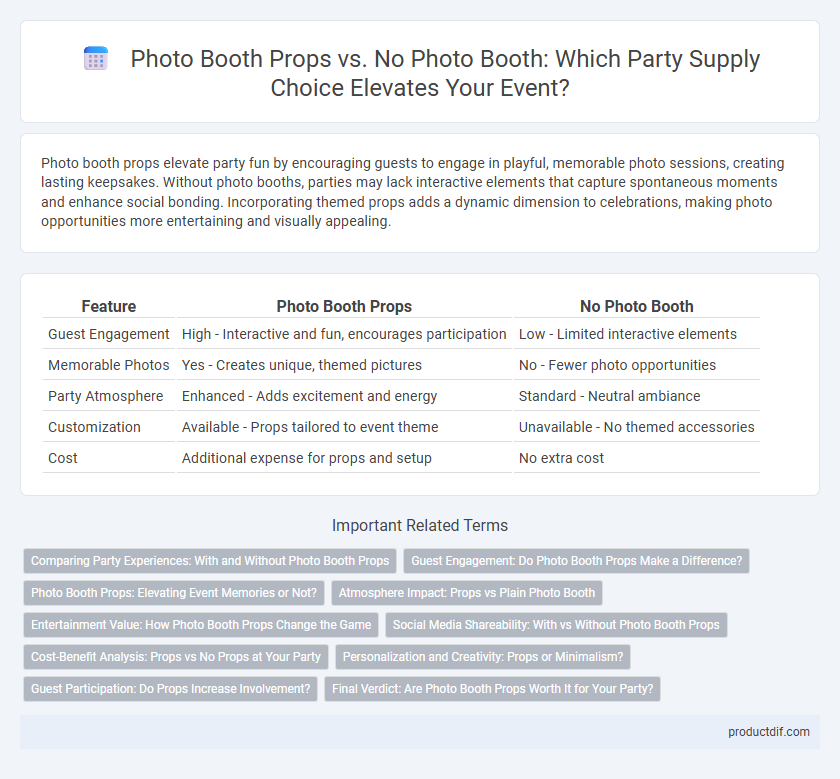 Photo Booth Props vs. No Photo Booth: Which Party Supply Choice Elevates Your Event?

Photo booth props elevate party fun by encouraging guests to engage in playful, memorable photo sessions, creating lasting keepsakes. Without photo booths, parties may lack interactive elements that capture spontaneous moments and enhance social bonding. Incorporating themed props adds a dynamic dimension to celebrations, making photo opportunities more entertaining and visually appealing.

| Feature | Photo Booth Props | No Photo Booth |
|---|---|---|
| Guest Engagement | High - Interactive and fun, encourages participation | Low - Limited interactive elements |
| Memorable Photos | Yes - Creates unique, themed pictures | No - Fewer photo opportunities |
| Party Atmosphere | Enhanced - Adds excitement and energy | Standard - Neutral ambiance |
| Customization | Available - Props tailored to event theme | Unavailable - No themed accessories |
| Cost | Additional expense for props and setup | No extra cost |

Important Related Terms

Comparing Party Experiences: With and Without Photo Booth Props

Guest Engagement: Do Photo Booth Props Make a Difference?

Photo Booth Props: Elevating Event Memories or Not?

Atmosphere Impact: Props vs Plain Photo Booth

Entertainment Value: How Photo Booth Props Change the Game

Social Media Shareability: With vs Without Photo Booth Props

Cost-Benefit Analysis: Props vs No Props at Your Party

Personalization and Creativity: Props or Minimalism?

Guest Participation: Do Props Increase Involvement?

Final Verdict: Are Photo Booth Props Worth It for Your Party?

productdif.com