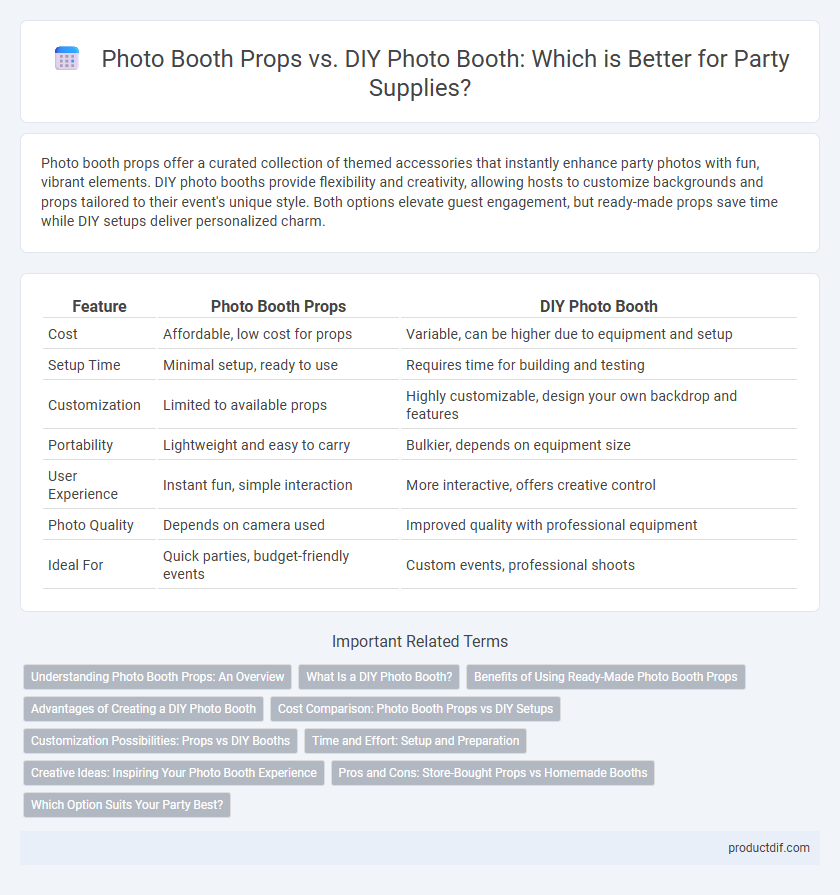 Photo Booth Props vs. DIY Photo Booth: Which is Better for Party Supplies?

Photo booth props offer a curated collection of themed accessories that instantly enhance party photos with fun, vibrant elements. DIY photo booths provide flexibility and creativity, allowing hosts to customize backgrounds and props tailored to their event's unique style. Both options elevate guest engagement, but ready-made props save time while DIY setups deliver personalized charm.

| Feature | Photo Booth Props | DIY Photo Booth |
|---|---|---|
| Cost | Affordable, low cost for props | Variable, can be higher due to equipment and setup |
| Setup Time | Minimal setup, ready to use | Requires time for building and testing |
| Customization | Limited to available props | Highly customizable, design your own backdrop and features |
| Portability | Lightweight and easy to carry | Bulkier, depends on equipment size |
| User Experience | Instant fun, simple interaction | More interactive, offers creative control |
| Photo Quality | Depends on camera used | Improved quality with professional equipment |
| Ideal For | Quick parties, budget-friendly events | Custom events, professional shoots |

Important Related Terms

Understanding Photo Booth Props: An Overview
What Is a DIY Photo Booth?
Benefits of Using Ready-Made Photo Booth Props
Advantages of Creating a DIY Photo Booth
Cost Comparison: Photo Booth Props vs DIY Setups
Customization Possibilities: Props vs DIY Booths
Time and Effort: Setup and Preparation
Creative Ideas: Inspiring Your Photo Booth Experience
Pros and Cons: Store-Bought Props vs Homemade Booths
Which Option Suits Your Party Best?

productdif.com