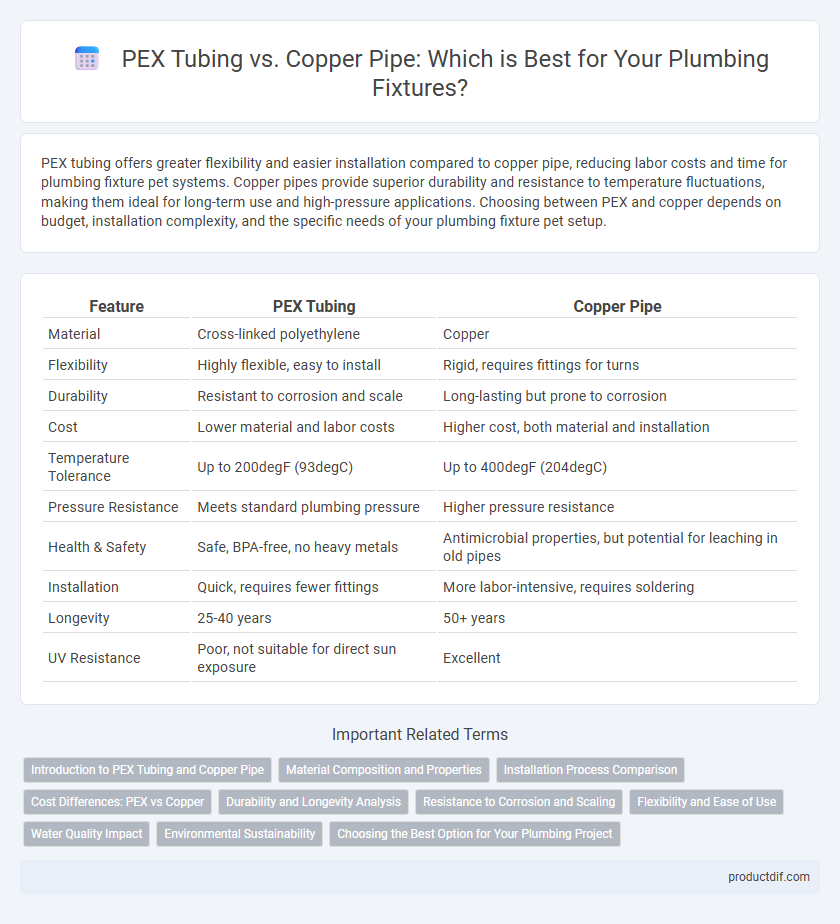 PEX Tubing vs. Copper Pipe: Which is Best for Your Plumbing Fixtures?

PEX tubing offers greater flexibility and easier installation compared to copper pipe, reducing labor costs and time for plumbing fixture pet systems. Copper pipes provide superior durability and resistance to temperature fluctuations, making them ideal for long-term use and high-pressure applications. Choosing between PEX and copper depends on budget, installation complexity, and the specific needs of your plumbing fixture pet setup.

| Feature | PEX Tubing | Copper Pipe |
|---|---|---|
| Material | Cross-linked polyethylene | Copper |
| Flexibility | Highly flexible, easy to install | Rigid, requires fittings for turns |
| Durability | Resistant to corrosion and scale | Long-lasting but prone to corrosion |
| Cost | Lower material and labor costs | Higher cost, both material and installation |
| Temperature Tolerance | Up to 200degF (93degC) | Up to 400degF (204degC) |
| Pressure Resistance | Meets standard plumbing pressure | Higher pressure resistance |
| Health & Safety | Safe, BPA-free, no heavy metals | Antimicrobial properties, but potential for leaching in old pipes |
| Installation | Quick, requires fewer fittings | More labor-intensive, requires soldering |
| Longevity | 25-40 years | 50+ years |
| UV Resistance | Poor, not suitable for direct sun exposure | Excellent |

Important Related Terms

Introduction to PEX Tubing and Copper Pipe
Material Composition and Properties
Installation Process Comparison
Cost Differences: PEX vs Copper
Durability and Longevity Analysis
Resistance to Corrosion and Scaling
Flexibility and Ease of Use
Water Quality Impact
Environmental Sustainability
Choosing the Best Option for Your Plumbing Project

productdif.com