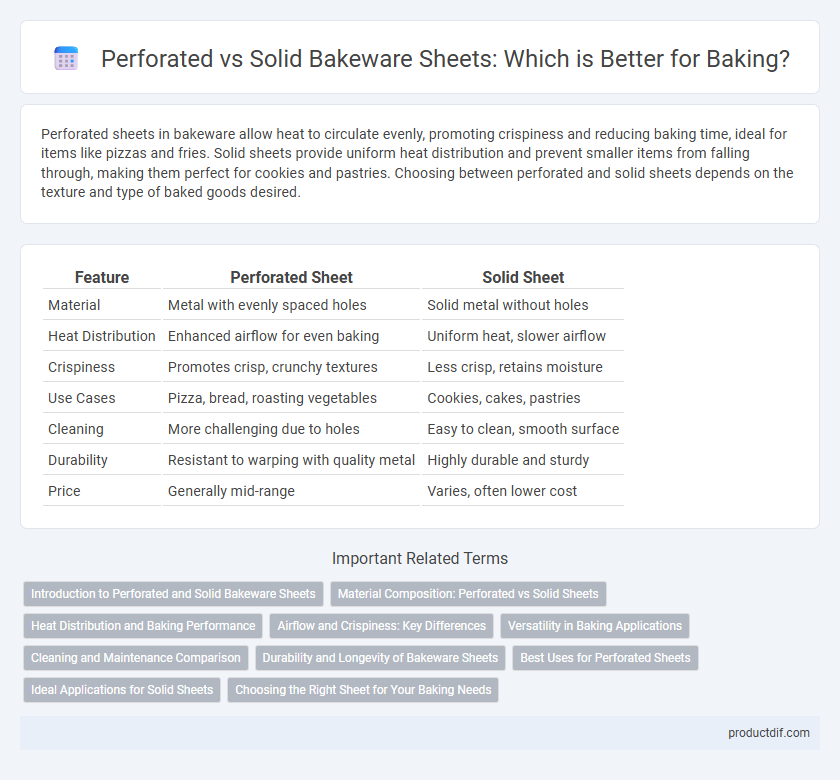 Perforated vs Solid Bakeware Sheets: Which is Better for Baking?

Perforated sheets in bakeware allow heat to circulate evenly, promoting crispiness and reducing baking time, ideal for items like pizzas and fries. Solid sheets provide uniform heat distribution and prevent smaller items from falling through, making them perfect for cookies and pastries. Choosing between perforated and solid sheets depends on the texture and type of baked goods desired.

| Feature | Perforated Sheet | Solid Sheet |
|---|---|---|
| Material | Metal with evenly spaced holes | Solid metal without holes |
| Heat Distribution | Enhanced airflow for even baking | Uniform heat, slower airflow |
| Crispiness | Promotes crisp, crunchy textures | Less crisp, retains moisture |
| Use Cases | Pizza, bread, roasting vegetables | Cookies, cakes, pastries |
| Cleaning | More challenging due to holes | Easy to clean, smooth surface |
| Durability | Resistant to warping with quality metal | Highly durable and sturdy |
| Price | Generally mid-range | Varies, often lower cost |

Important Related Terms

Introduction to Perforated and Solid Bakeware Sheets
Material Composition: Perforated vs Solid Sheets
Heat Distribution and Baking Performance
Airflow and Crispiness: Key Differences
Versatility in Baking Applications
Cleaning and Maintenance Comparison
Durability and Longevity of Bakeware Sheets
Best Uses for Perforated Sheets
Ideal Applications for Solid Sheets
Choosing the Right Sheet for Your Baking Needs

productdif.com