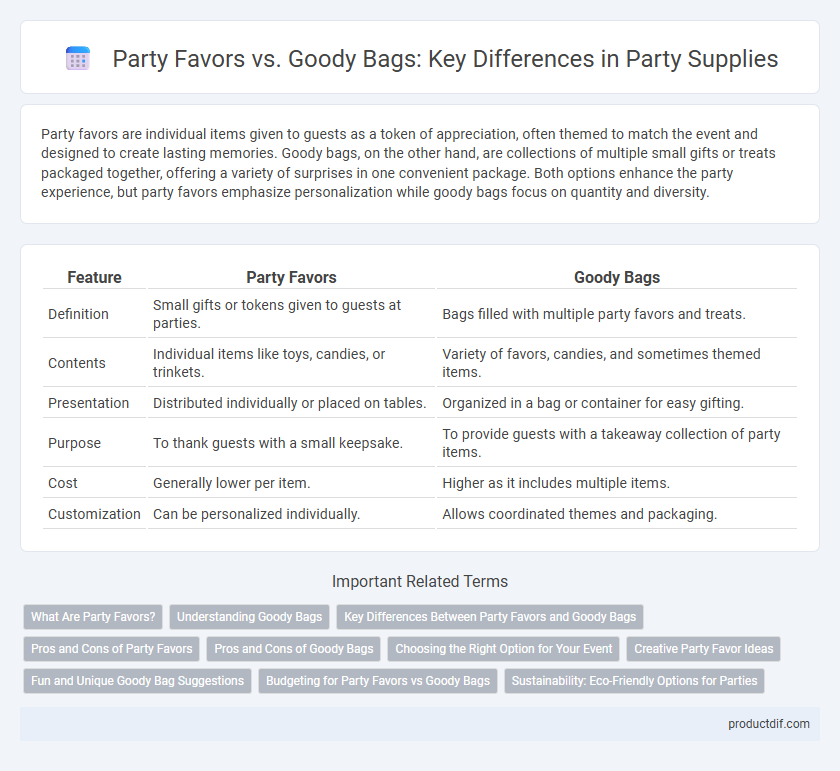 Party Favors vs. Goody Bags: Key Differences in Party Supplies

Party favors are individual items given to guests as a token of appreciation, often themed to match the event and designed to create lasting memories. Goody bags, on the other hand, are collections of multiple small gifts or treats packaged together, offering a variety of surprises in one convenient package. Both options enhance the party experience, but party favors emphasize personalization while goody bags focus on quantity and diversity.

| Feature | Party Favors | Goody Bags |
|---|---|---|
| Definition | Small gifts or tokens given to guests at parties. | Bags filled with multiple party favors and treats. |
| Contents | Individual items like toys, candies, or trinkets. | Variety of favors, candies, and sometimes themed items. |
| Presentation | Distributed individually or placed on tables. | Organized in a bag or container for easy gifting. |
| Purpose | To thank guests with a small keepsake. | To provide guests with a takeaway collection of party items. |
| Cost | Generally lower per item. | Higher as it includes multiple items. |
| Customization | Can be personalized individually. | Allows coordinated themes and packaging. |

Important Related Terms

What Are Party Favors?
Understanding Goody Bags
Key Differences Between Party Favors and Goody Bags
Pros and Cons of Party Favors
Pros and Cons of Goody Bags
Choosing the Right Option for Your Event
Creative Party Favor Ideas
Fun and Unique Goody Bag Suggestions
Budgeting for Party Favors vs Goody Bags
Sustainability: Eco-Friendly Options for Parties

productdif.com