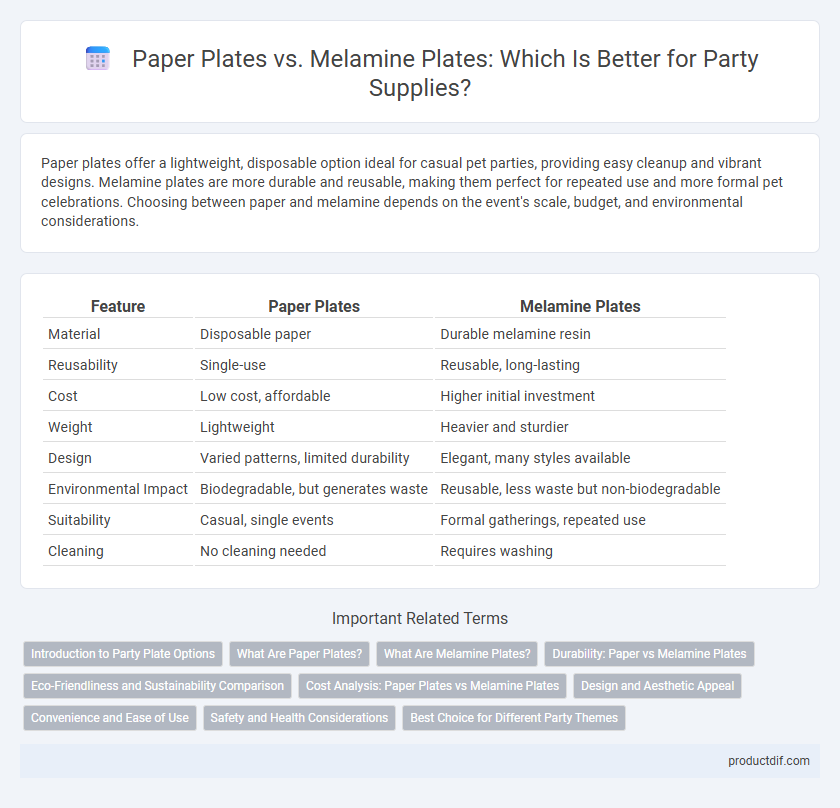 Paper Plates vs. Melamine Plates: Which Is Better for Party Supplies?

Paper plates offer a lightweight, disposable option ideal for casual pet parties, providing easy cleanup and vibrant designs. Melamine plates are more durable and reusable, making them perfect for repeated use and more formal pet celebrations. Choosing between paper and melamine depends on the event's scale, budget, and environmental considerations.

| Feature | Paper Plates | Melamine Plates |
|---|---|---|
| Material | Disposable paper | Durable melamine resin |
| Reusability | Single-use | Reusable, long-lasting |
| Cost | Low cost, affordable | Higher initial investment |
| Weight | Lightweight | Heavier and sturdier |
| Design | Varied patterns, limited durability | Elegant, many styles available |
| Environmental Impact | Biodegradable, but generates waste | Reusable, less waste but non-biodegradable |
| Suitability | Casual, single events | Formal gatherings, repeated use |
| Cleaning | No cleaning needed | Requires washing |

Important Related Terms

Introduction to Party Plate Options
What Are Paper Plates?
What Are Melamine Plates?
Durability: Paper vs Melamine Plates
Eco-Friendliness and Sustainability Comparison
Cost Analysis: Paper Plates vs Melamine Plates
Design and Aesthetic Appeal
Convenience and Ease of Use
Safety and Health Considerations
Best Choice for Different Party Themes

productdif.com