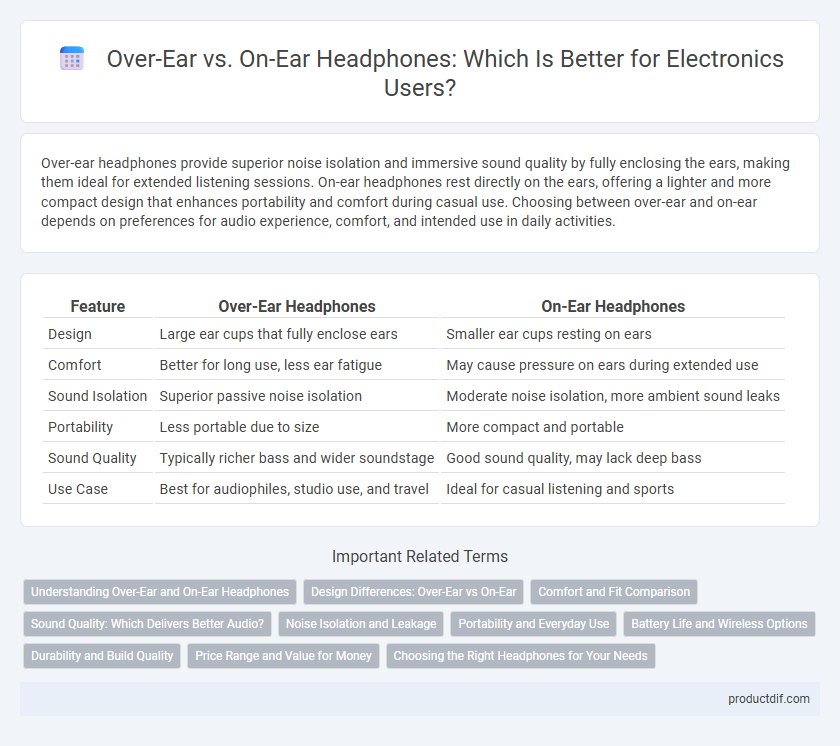 Over-Ear vs. On-Ear Headphones: Which Is Better for Electronics Users?

Over-ear headphones provide superior noise isolation and immersive sound quality by fully enclosing the ears, making them ideal for extended listening sessions. On-ear headphones rest directly on the ears, offering a lighter and more compact design that enhances portability and comfort during casual use. Choosing between over-ear and on-ear depends on preferences for audio experience, comfort, and intended use in daily activities.

| Feature | Over-Ear Headphones | On-Ear Headphones |
|---|---|---|
| Design | Large ear cups that fully enclose ears | Smaller ear cups resting on ears |
| Comfort | Better for long use, less ear fatigue | May cause pressure on ears during extended use |
| Sound Isolation | Superior passive noise isolation | Moderate noise isolation, more ambient sound leaks |
| Portability | Less portable due to size | More compact and portable |
| Sound Quality | Typically richer bass and wider soundstage | Good sound quality, may lack deep bass |
| Use Case | Best for audiophiles, studio use, and travel | Ideal for casual listening and sports |

Important Related Terms

Understanding Over-Ear and On-Ear Headphones
Design Differences: Over-Ear vs On-Ear
Comfort and Fit Comparison
Sound Quality: Which Delivers Better Audio?
Noise Isolation and Leakage
Portability and Everyday Use
Battery Life and Wireless Options
Durability and Build Quality
Price Range and Value for Money
Choosing the Right Headphones for Your Needs

productdif.com