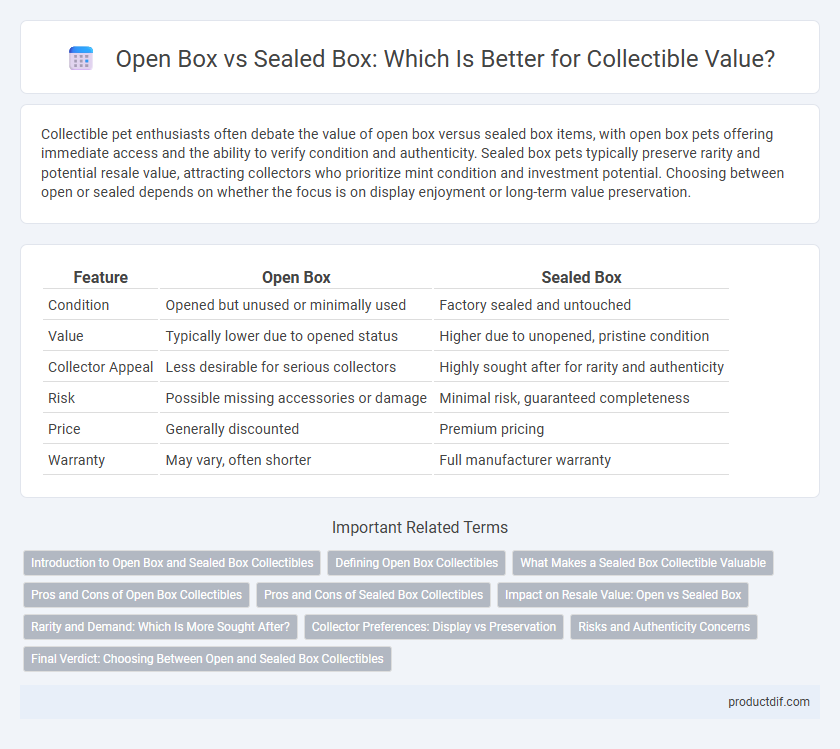 Open Box vs Sealed Box: Which Is Better for Collectible Value?

Collectible pet enthusiasts often debate the value of open box versus sealed box items, with open box pets offering immediate access and the ability to verify condition and authenticity. Sealed box pets typically preserve rarity and potential resale value, attracting collectors who prioritize mint condition and investment potential. Choosing between open or sealed depends on whether the focus is on display enjoyment or long-term value preservation.

| Feature | Open Box | Sealed Box |
|---|---|---|
| Condition | Opened but unused or minimally used | Factory sealed and untouched |
| Value | Typically lower due to opened status | Higher due to unopened, pristine condition |
| Collector Appeal | Less desirable for serious collectors | Highly sought after for rarity and authenticity |
| Risk | Possible missing accessories or damage | Minimal risk, guaranteed completeness |
| Price | Generally discounted | Premium pricing |
| Warranty | May vary, often shorter | Full manufacturer warranty |

Important Related Terms

Introduction to Open Box and Sealed Box Collectibles
Defining Open Box Collectibles
What Makes a Sealed Box Collectible Valuable
Pros and Cons of Open Box Collectibles
Pros and Cons of Sealed Box Collectibles
Impact on Resale Value: Open vs Sealed Box
Rarity and Demand: Which Is More Sought After?
Collector Preferences: Display vs Preservation
Risks and Authenticity Concerns
Final Verdict: Choosing Between Open and Sealed Box Collectibles

productdif.com