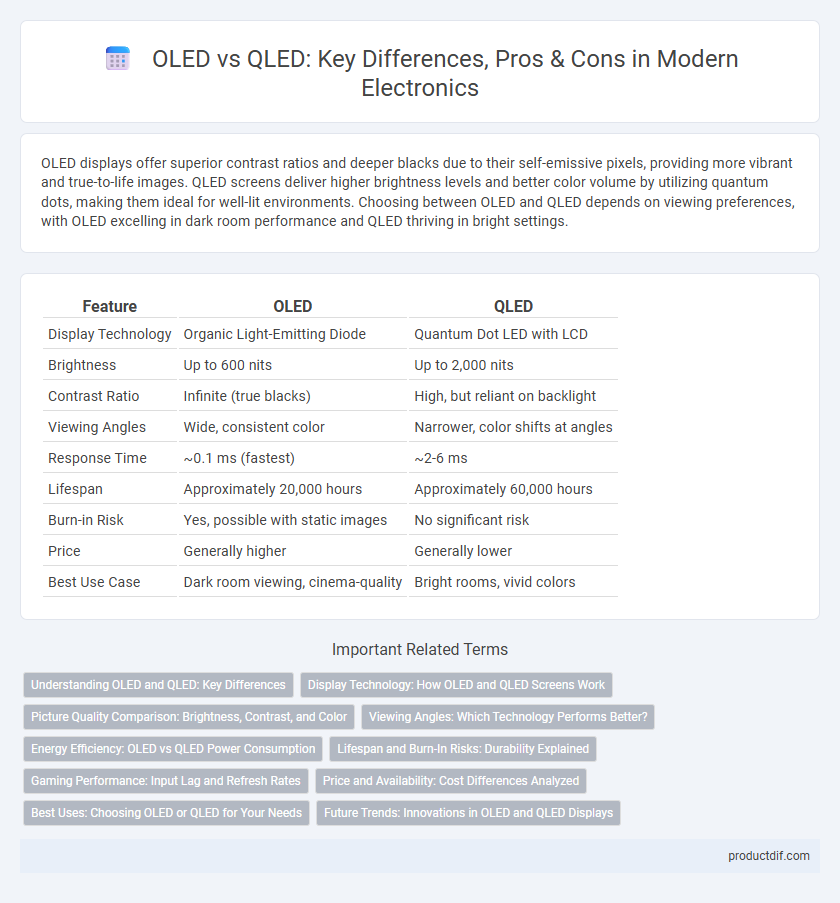 OLED vs QLED: Key Differences, Pros & Cons in Modern Electronics

OLED displays offer superior contrast ratios and deeper blacks due to their self-emissive pixels, providing more vibrant and true-to-life images. QLED screens deliver higher brightness levels and better color volume by utilizing quantum dots, making them ideal for well-lit environments. Choosing between OLED and QLED depends on viewing preferences, with OLED excelling in dark room performance and QLED thriving in bright settings.

| Feature | OLED | QLED |
|---|---|---|
| Display Technology | Organic Light-Emitting Diode | Quantum Dot LED with LCD |
| Brightness | Up to 600 nits | Up to 2,000 nits |
| Contrast Ratio | Infinite (true blacks) | High, but reliant on backlight |
| Viewing Angles | Wide, consistent color | Narrower, color shifts at angles |
| Response Time | ~0.1 ms (fastest) | ~2-6 ms |
| Lifespan | Approximately 20,000 hours | Approximately 60,000 hours |
| Burn-in Risk | Yes, possible with static images | No significant risk |
| Price | Generally higher | Generally lower |
| Best Use Case | Dark room viewing, cinema-quality | Bright rooms, vivid colors |

Important Related Terms

Understanding OLED and QLED: Key Differences
Display Technology: How OLED and QLED Screens Work
Picture Quality Comparison: Brightness, Contrast, and Color
Viewing Angles: Which Technology Performs Better?
Energy Efficiency: OLED vs QLED Power Consumption
Lifespan and Burn-In Risks: Durability Explained
Gaming Performance: Input Lag and Refresh Rates
Price and Availability: Cost Differences Analyzed
Best Uses: Choosing OLED or QLED for Your Needs
Future Trends: Innovations in OLED and QLED Displays

productdif.com