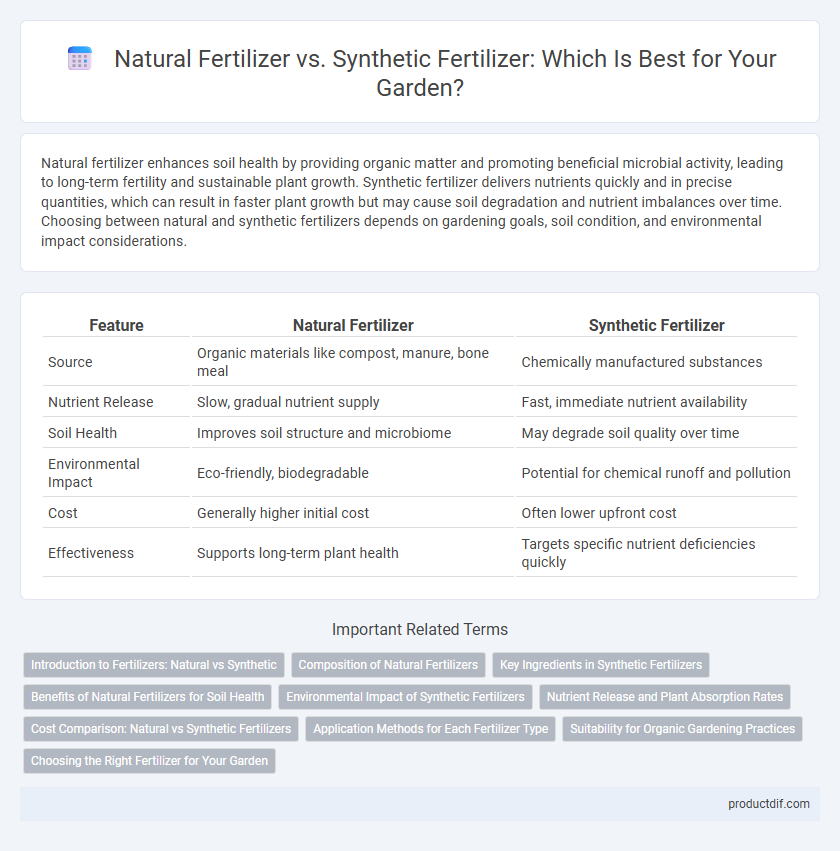 Natural Fertilizer vs. Synthetic Fertilizer: Which Is Best for Your Garden?

Natural fertilizer enhances soil health by providing organic matter and promoting beneficial microbial activity, leading to long-term fertility and sustainable plant growth. Synthetic fertilizer delivers nutrients quickly and in precise quantities, which can result in faster plant growth but may cause soil degradation and nutrient imbalances over time. Choosing between natural and synthetic fertilizers depends on gardening goals, soil condition, and environmental impact considerations.

| Feature | Natural Fertilizer | Synthetic Fertilizer |
|---|---|---|
| Source | Organic materials like compost, manure, bone meal | Chemically manufactured substances |
| Nutrient Release | Slow, gradual nutrient supply | Fast, immediate nutrient availability |
| Soil Health | Improves soil structure and microbiome | May degrade soil quality over time |
| Environmental Impact | Eco-friendly, biodegradable | Potential for chemical runoff and pollution |
| Cost | Generally higher initial cost | Often lower upfront cost |
| Effectiveness | Supports long-term plant health | Targets specific nutrient deficiencies quickly |

Important Related Terms

Introduction to Fertilizers: Natural vs Synthetic
Composition of Natural Fertilizers
Key Ingredients in Synthetic Fertilizers
Benefits of Natural Fertilizers for Soil Health
Environmental Impact of Synthetic Fertilizers
Nutrient Release and Plant Absorption Rates
Cost Comparison: Natural vs Synthetic Fertilizers
Application Methods for Each Fertilizer Type
Suitability for Organic Gardening Practices
Choosing the Right Fertilizer for Your Garden

productdif.com