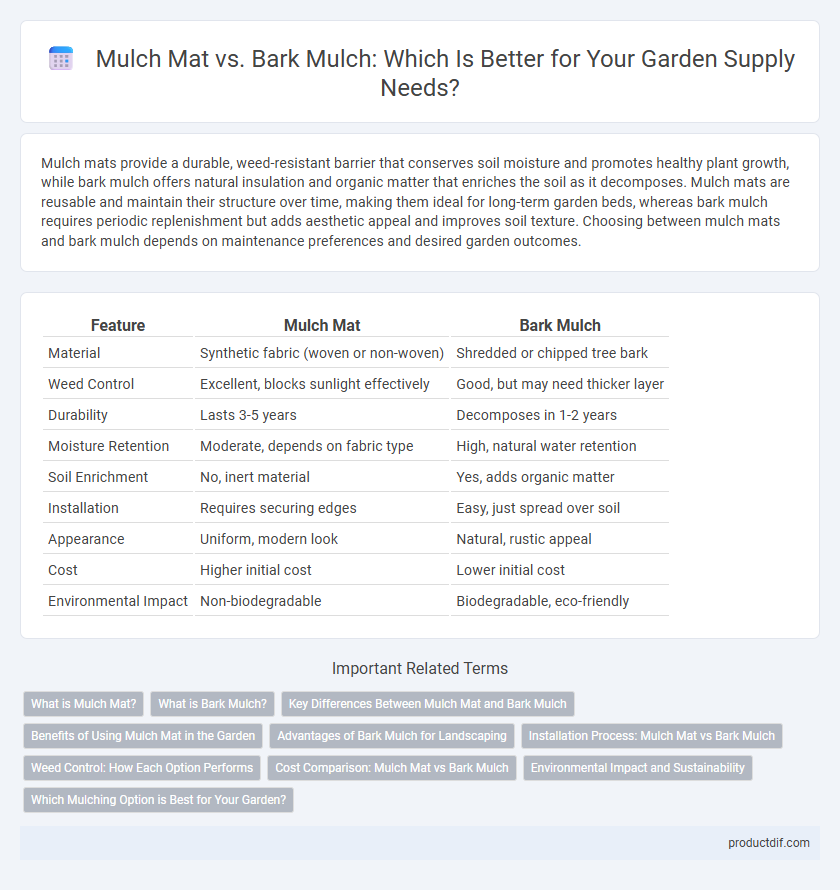 Mulch Mat vs. Bark Mulch: Which Is Better for Your Garden Supply Needs?

Mulch mats provide a durable, weed-resistant barrier that conserves soil moisture and promotes healthy plant growth, while bark mulch offers natural insulation and organic matter that enriches the soil as it decomposes. Mulch mats are reusable and maintain their structure over time, making them ideal for long-term garden beds, whereas bark mulch requires periodic replenishment but adds aesthetic appeal and improves soil texture. Choosing between mulch mats and bark mulch depends on maintenance preferences and desired garden outcomes.

| Feature | Mulch Mat | Bark Mulch |
|---|---|---|
| Material | Synthetic fabric (woven or non-woven) | Shredded or chipped tree bark |
| Weed Control | Excellent, blocks sunlight effectively | Good, but may need thicker layer |
| Durability | Lasts 3-5 years | Decomposes in 1-2 years |
| Moisture Retention | Moderate, depends on fabric type | High, natural water retention |
| Soil Enrichment | No, inert material | Yes, adds organic matter |
| Installation | Requires securing edges | Easy, just spread over soil |
| Appearance | Uniform, modern look | Natural, rustic appeal |
| Cost | Higher initial cost | Lower initial cost |
| Environmental Impact | Non-biodegradable | Biodegradable, eco-friendly |

Important Related Terms

What is Mulch Mat?
What is Bark Mulch?
Key Differences Between Mulch Mat and Bark Mulch
Benefits of Using Mulch Mat in the Garden
Advantages of Bark Mulch for Landscaping
Installation Process: Mulch Mat vs Bark Mulch
Weed Control: How Each Option Performs
Cost Comparison: Mulch Mat vs Bark Mulch
Environmental Impact and Sustainability
Which Mulching Option is Best for Your Garden?

productdif.com