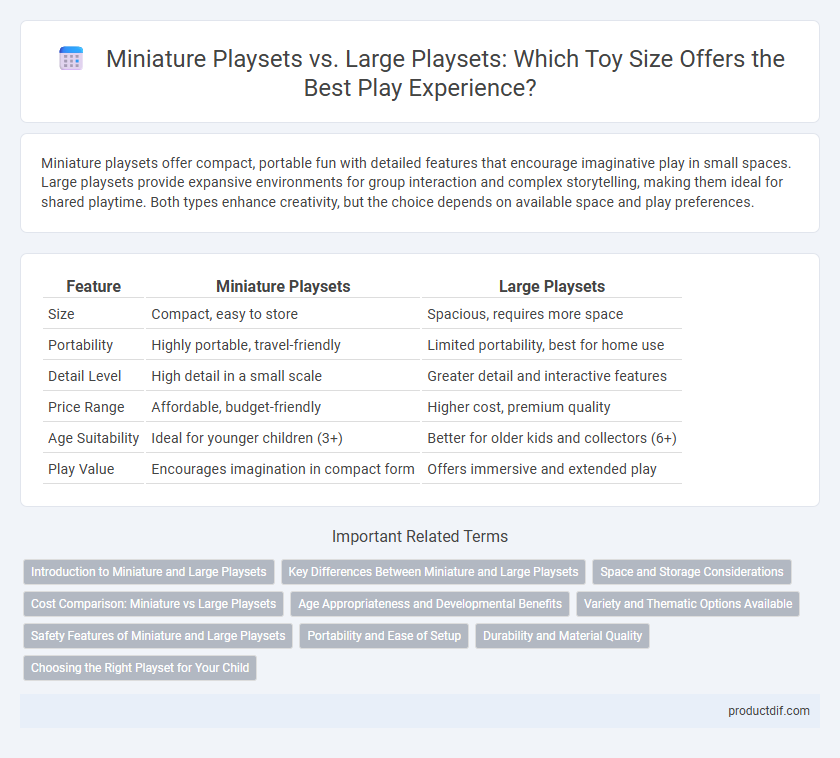 Miniature Playsets vs. Large Playsets: Which Toy Size Offers the Best Play Experience?

Miniature playsets offer compact, portable fun with detailed features that encourage imaginative play in small spaces. Large playsets provide expansive environments for group interaction and complex storytelling, making them ideal for shared playtime. Both types enhance creativity, but the choice depends on available space and play preferences.

| Feature | Miniature Playsets | Large Playsets |
|---|---|---|
| Size | Compact, easy to store | Spacious, requires more space |
| Portability | Highly portable, travel-friendly | Limited portability, best for home use |
| Detail Level | High detail in a small scale | Greater detail and interactive features |
| Price Range | Affordable, budget-friendly | Higher cost, premium quality |
| Age Suitability | Ideal for younger children (3+) | Better for older kids and collectors (6+) |
| Play Value | Encourages imagination in compact form | Offers immersive and extended play |

Important Related Terms

Introduction to Miniature and Large Playsets
Key Differences Between Miniature and Large Playsets
Space and Storage Considerations
Cost Comparison: Miniature vs Large Playsets
Age Appropriateness and Developmental Benefits
Variety and Thematic Options Available
Safety Features of Miniature and Large Playsets
Portability and Ease of Setup
Durability and Material Quality
Choosing the Right Playset for Your Child

productdif.com