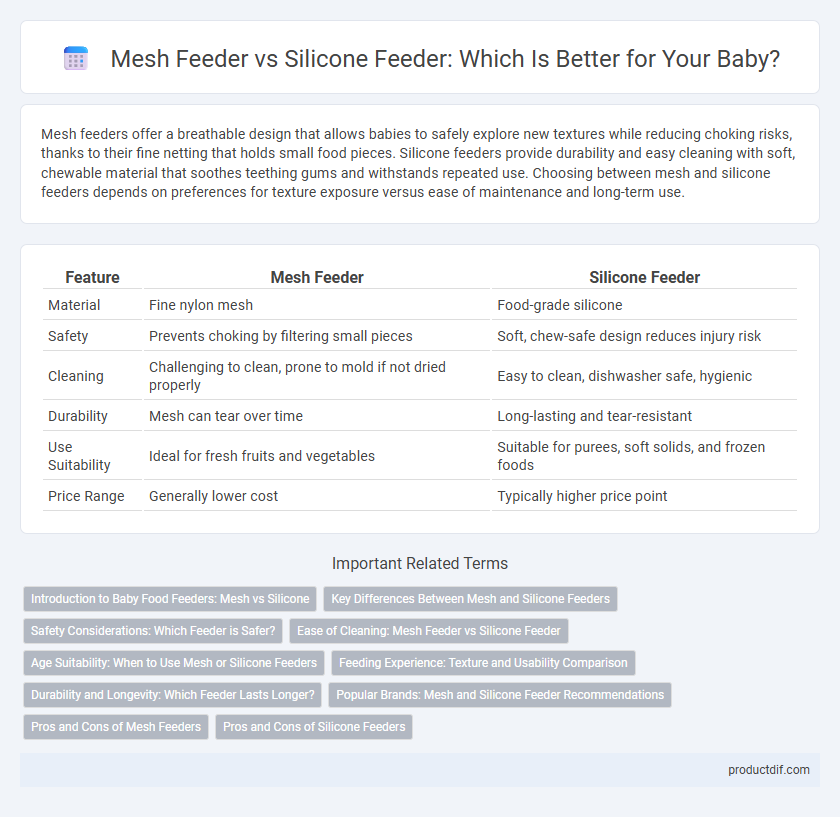 Mesh Feeder vs Silicone Feeder: Which Is Better for Your Baby?

Mesh feeders offer a breathable design that allows babies to safely explore new textures while reducing choking risks, thanks to their fine netting that holds small food pieces. Silicone feeders provide durability and easy cleaning with soft, chewable material that soothes teething gums and withstands repeated use. Choosing between mesh and silicone feeders depends on preferences for texture exposure versus ease of maintenance and long-term use.

| Feature | Mesh Feeder | Silicone Feeder |
|---|---|---|
| Material | Fine nylon mesh | Food-grade silicone |
| Safety | Prevents choking by filtering small pieces | Soft, chew-safe design reduces injury risk |
| Cleaning | Challenging to clean, prone to mold if not dried properly | Easy to clean, dishwasher safe, hygienic |
| Durability | Mesh can tear over time | Long-lasting and tear-resistant |
| Use Suitability | Ideal for fresh fruits and vegetables | Suitable for purees, soft solids, and frozen foods |
| Price Range | Generally lower cost | Typically higher price point |

Important Related Terms

Introduction to Baby Food Feeders: Mesh vs Silicone
Key Differences Between Mesh and Silicone Feeders
Safety Considerations: Which Feeder is Safer?
Ease of Cleaning: Mesh Feeder vs Silicone Feeder
Age Suitability: When to Use Mesh or Silicone Feeders
Feeding Experience: Texture and Usability Comparison
Durability and Longevity: Which Feeder Lasts Longer?
Popular Brands: Mesh and Silicone Feeder Recommendations
Pros and Cons of Mesh Feeders
Pros and Cons of Silicone Feeders

productdif.com