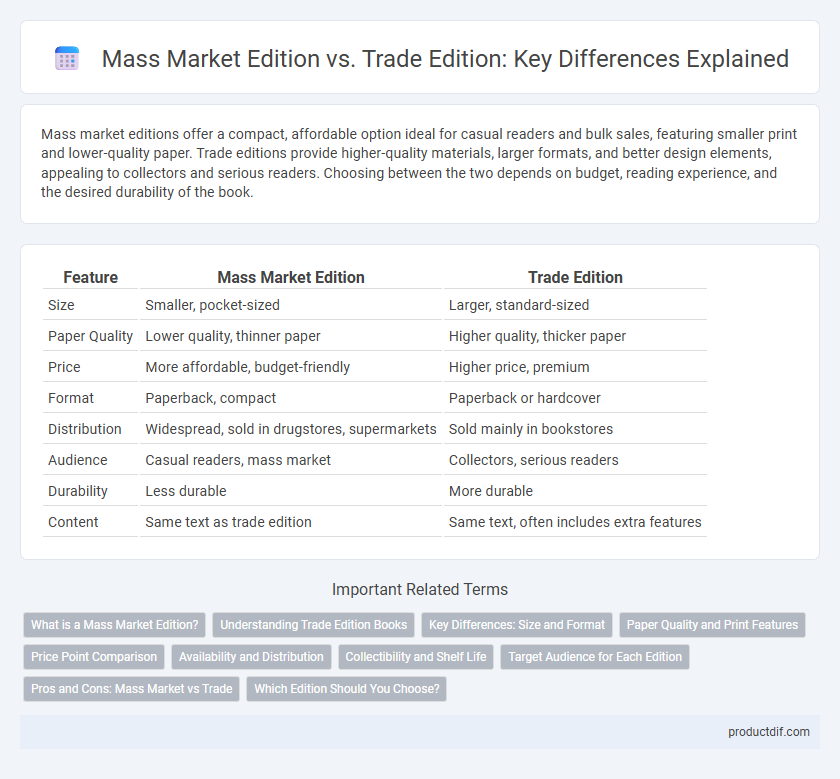 Mass Market Edition vs. Trade Edition: Key Differences Explained

Mass market editions offer a compact, affordable option ideal for casual readers and bulk sales, featuring smaller print and lower-quality paper. Trade editions provide higher-quality materials, larger formats, and better design elements, appealing to collectors and serious readers. Choosing between the two depends on budget, reading experience, and the desired durability of the book.

| Feature | Mass Market Edition | Trade Edition |
|---|---|---|
| Size | Smaller, pocket-sized | Larger, standard-sized |
| Paper Quality | Lower quality, thinner paper | Higher quality, thicker paper |
| Price | More affordable, budget-friendly | Higher price, premium |
| Format | Paperback, compact | Paperback or hardcover |
| Distribution | Widespread, sold in drugstores, supermarkets | Sold mainly in bookstores |
| Audience | Casual readers, mass market | Collectors, serious readers |
| Durability | Less durable | More durable |
| Content | Same text as trade edition | Same text, often includes extra features |

Important Related Terms

What is a Mass Market Edition?
Understanding Trade Edition Books
Key Differences: Size and Format
Paper Quality and Print Features
Price Point Comparison
Availability and Distribution
Collectibility and Shelf Life
Target Audience for Each Edition
Pros and Cons: Mass Market vs Trade
Which Edition Should You Choose?

productdif.com