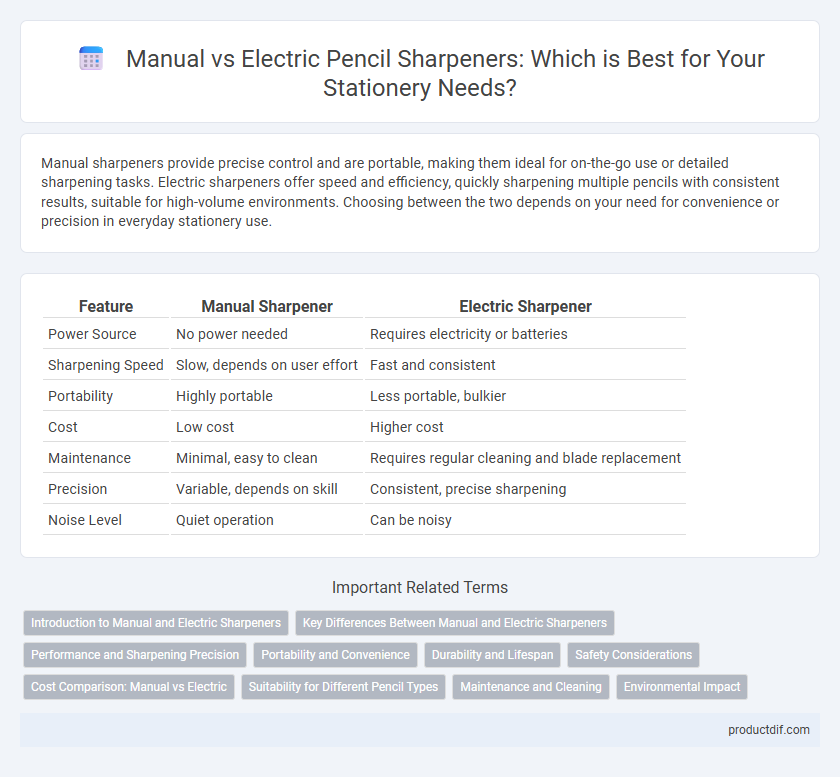 Manual vs Electric Pencil Sharpeners: Which is Best for Your Stationery Needs?

Manual sharpeners provide precise control and are portable, making them ideal for on-the-go use or detailed sharpening tasks. Electric sharpeners offer speed and efficiency, quickly sharpening multiple pencils with consistent results, suitable for high-volume environments. Choosing between the two depends on your need for convenience or precision in everyday stationery use.

| Feature | Manual Sharpener | Electric Sharpener |
|---|---|---|
| Power Source | No power needed | Requires electricity or batteries |
| Sharpening Speed | Slow, depends on user effort | Fast and consistent |
| Portability | Highly portable | Less portable, bulkier |
| Cost | Low cost | Higher cost |
| Maintenance | Minimal, easy to clean | Requires regular cleaning and blade replacement |
| Precision | Variable, depends on skill | Consistent, precise sharpening |
| Noise Level | Quiet operation | Can be noisy |

Important Related Terms

Introduction to Manual and Electric Sharpeners
Key Differences Between Manual and Electric Sharpeners
Performance and Sharpening Precision
Portability and Convenience
Durability and Lifespan
Safety Considerations
Cost Comparison: Manual vs Electric
Suitability for Different Pencil Types
Maintenance and Cleaning
Environmental Impact

productdif.com