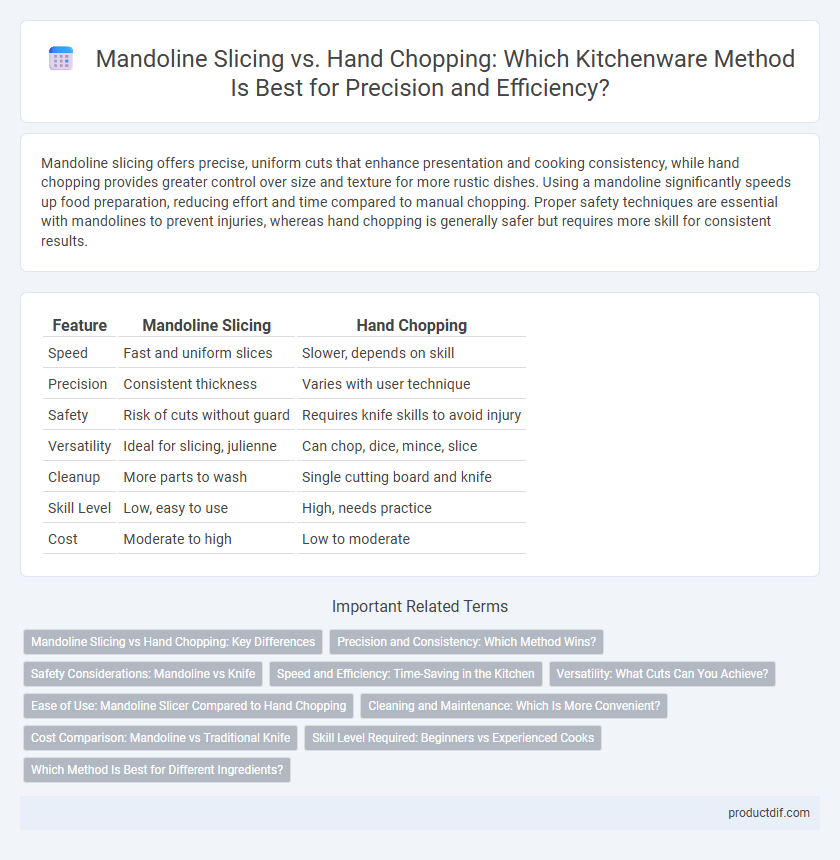 Mandoline Slicing vs. Hand Chopping: Which Kitchenware Method Is Best for Precision and Efficiency?

Mandoline slicing offers precise, uniform cuts that enhance presentation and cooking consistency, while hand chopping provides greater control over size and texture for more rustic dishes. Using a mandoline significantly speeds up food preparation, reducing effort and time compared to manual chopping. Proper safety techniques are essential with mandolines to prevent injuries, whereas hand chopping is generally safer but requires more skill for consistent results.

| Feature | Mandoline Slicing | Hand Chopping |
|---|---|---|
| Speed | Fast and uniform slices | Slower, depends on skill |
| Precision | Consistent thickness | Varies with user technique |
| Safety | Risk of cuts without guard | Requires knife skills to avoid injury |
| Versatility | Ideal for slicing, julienne | Can chop, dice, mince, slice |
| Cleanup | More parts to wash | Single cutting board and knife |
| Skill Level | Low, easy to use | High, needs practice |
| Cost | Moderate to high | Low to moderate |

Important Related Terms

Mandoline Slicing vs Hand Chopping: Key Differences
Precision and Consistency: Which Method Wins?
Safety Considerations: Mandoline vs Knife
Speed and Efficiency: Time-Saving in the Kitchen
Versatility: What Cuts Can You Achieve?
Ease of Use: Mandoline Slicer Compared to Hand Chopping
Cleaning and Maintenance: Which Is More Convenient?
Cost Comparison: Mandoline vs Traditional Knife
Skill Level Required: Beginners vs Experienced Cooks
Which Method Is Best for Different Ingredients?

productdif.com