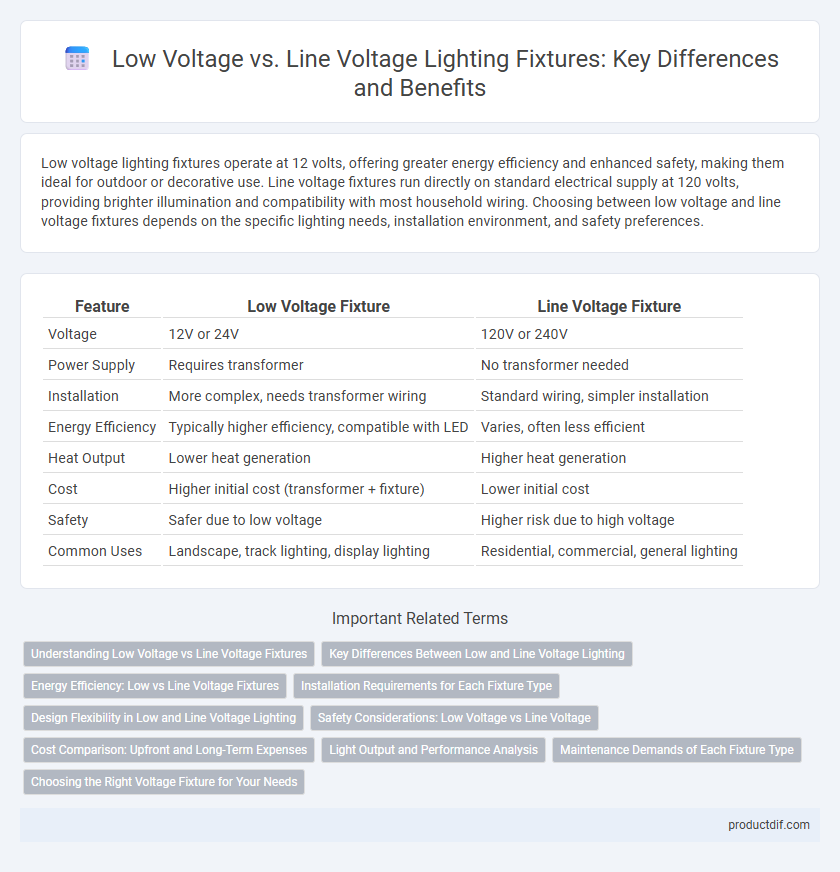 Low Voltage vs. Line Voltage Lighting Fixtures: Key Differences and Benefits

Low voltage lighting fixtures operate at 12 volts, offering greater energy efficiency and enhanced safety, making them ideal for outdoor or decorative use. Line voltage fixtures run directly on standard electrical supply at 120 volts, providing brighter illumination and compatibility with most household wiring. Choosing between low voltage and line voltage fixtures depends on the specific lighting needs, installation environment, and safety preferences.

| Feature | Low Voltage Fixture | Line Voltage Fixture |
|---|---|---|
| Voltage | 12V or 24V | 120V or 240V |
| Power Supply | Requires transformer | No transformer needed |
| Installation | More complex, needs transformer wiring | Standard wiring, simpler installation |
| Energy Efficiency | Typically higher efficiency, compatible with LED | Varies, often less efficient |
| Heat Output | Lower heat generation | Higher heat generation |
| Cost | Higher initial cost (transformer + fixture) | Lower initial cost |
| Safety | Safer due to low voltage | Higher risk due to high voltage |
| Common Uses | Landscape, track lighting, display lighting | Residential, commercial, general lighting |

Important Related Terms

Understanding Low Voltage vs Line Voltage Fixtures
Key Differences Between Low and Line Voltage Lighting
Energy Efficiency: Low vs Line Voltage Fixtures
Installation Requirements for Each Fixture Type
Design Flexibility in Low and Line Voltage Lighting
Safety Considerations: Low Voltage vs Line Voltage
Cost Comparison: Upfront and Long-Term Expenses
Light Output and Performance Analysis
Maintenance Demands of Each Fixture Type
Choosing the Right Voltage Fixture for Your Needs

productdif.com