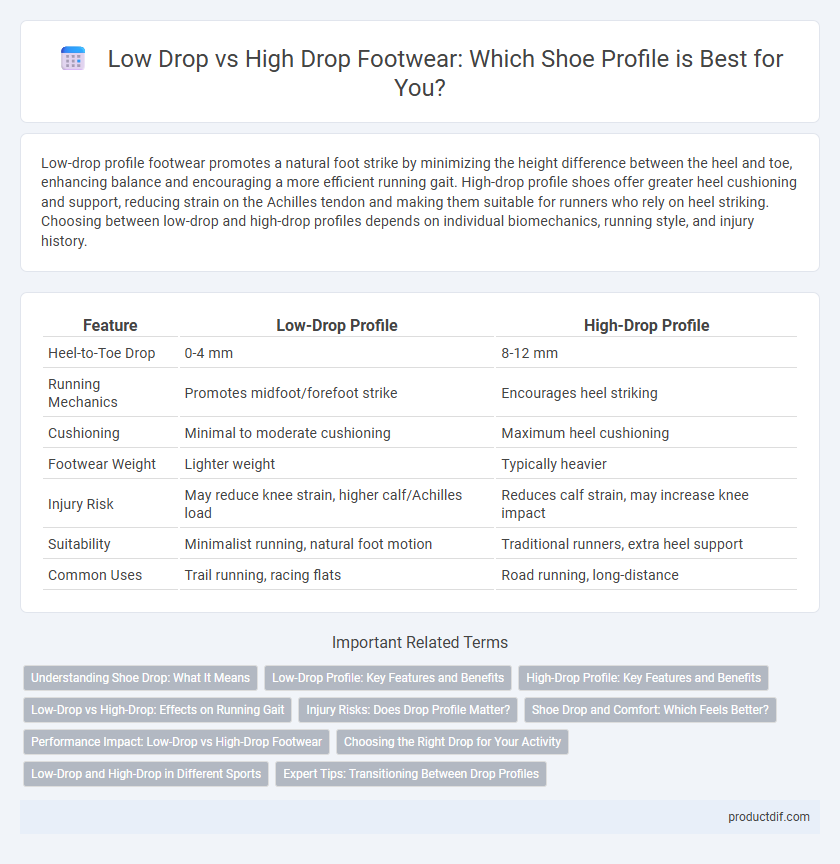 Low Drop vs High Drop Footwear: Which Shoe Profile is Best for You?

Low-drop profile footwear promotes a natural foot strike by minimizing the height difference between the heel and toe, enhancing balance and encouraging a more efficient running gait. High-drop profile shoes offer greater heel cushioning and support, reducing strain on the Achilles tendon and making them suitable for runners who rely on heel striking. Choosing between low-drop and high-drop profiles depends on individual biomechanics, running style, and injury history.

| Feature | Low-Drop Profile | High-Drop Profile |
|---|---|---|
| Heel-to-Toe Drop | 0-4 mm | 8-12 mm |
| Running Mechanics | Promotes midfoot/forefoot strike | Encourages heel striking |
| Cushioning | Minimal to moderate cushioning | Maximum heel cushioning |
| Footwear Weight | Lighter weight | Typically heavier |
| Injury Risk | May reduce knee strain, higher calf/Achilles load | Reduces calf strain, may increase knee impact |
| Suitability | Minimalist running, natural foot motion | Traditional runners, extra heel support |
| Common Uses | Trail running, racing flats | Road running, long-distance |

Important Related Terms

Understanding Shoe Drop: What It Means
Low-Drop Profile: Key Features and Benefits
High-Drop Profile: Key Features and Benefits
Low-Drop vs High-Drop: Effects on Running Gait
Injury Risks: Does Drop Profile Matter?
Shoe Drop and Comfort: Which Feels Better?
Performance Impact: Low-Drop vs High-Drop Footwear
Choosing the Right Drop for Your Activity
Low-Drop and High-Drop in Different Sports
Expert Tips: Transitioning Between Drop Profiles

productdif.com